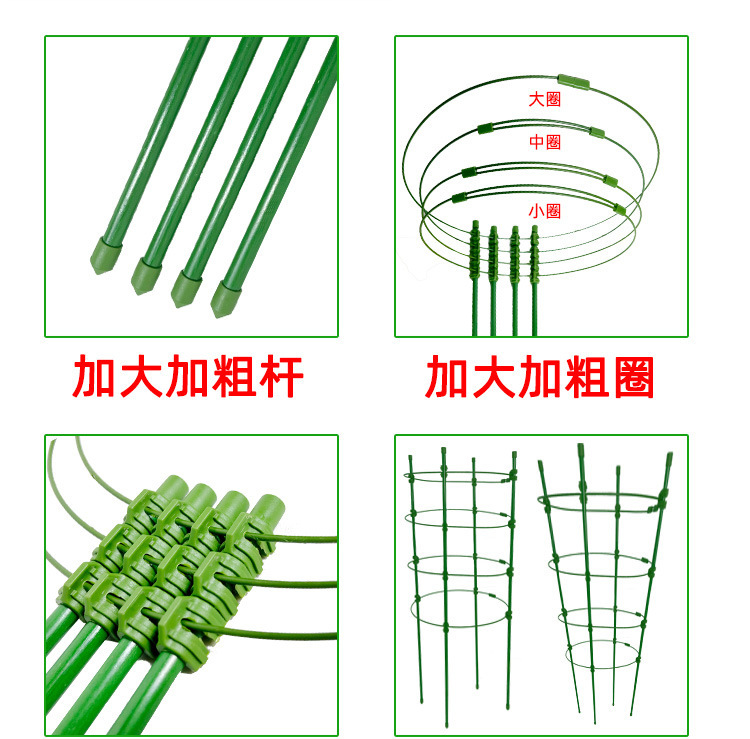 大圈

中圈

小圈

加大加粗杆

加大加粗圈