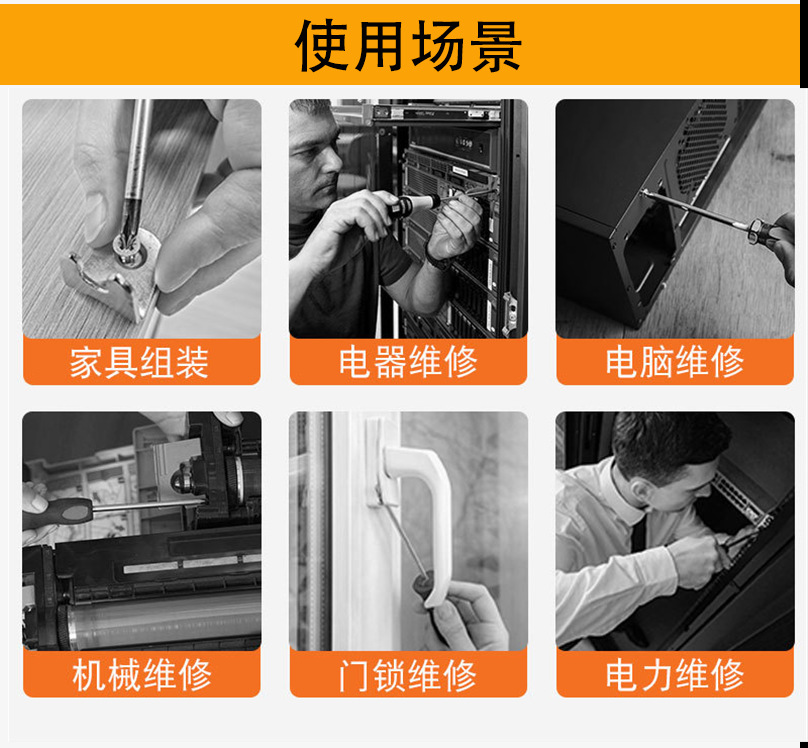 使用场景

家具组装

电器维修

电脑维修

机械维修

门锁维修

电力维修