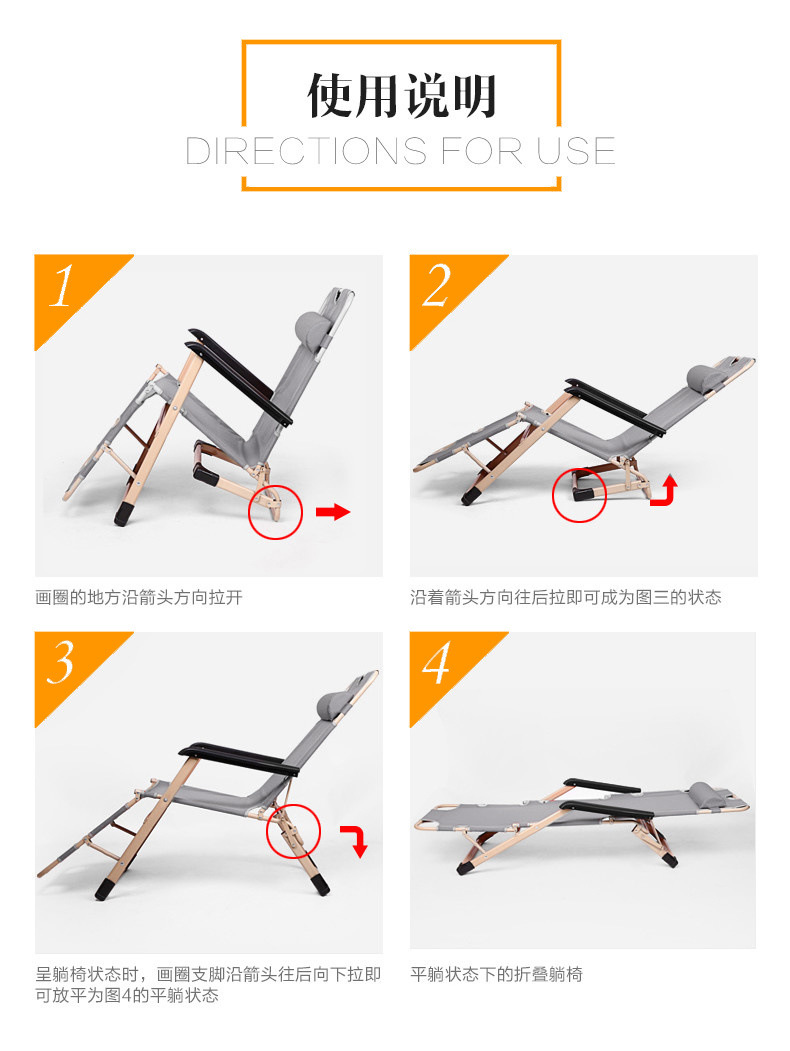 使用说明
DIRECTIONS FOR USE

1

画圈的地方沿箭头方向拉开

2

沿着箭头方向往后拉即可成为图三的状态

3

呈躺椅状态时，画圈支脚沿箭头往后向下拉即可放平为图4的平躺状态

4

平躺状态下的折叠躺椅