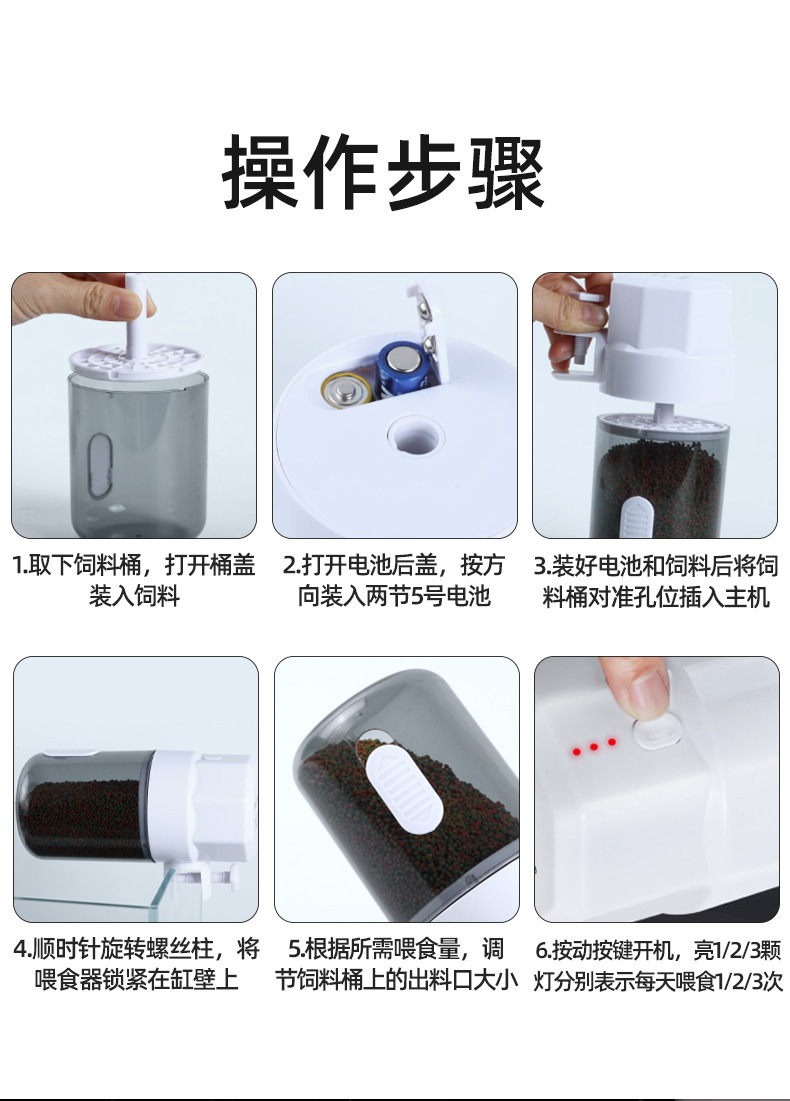 操作步骤

1.取下饲料桶，打开桶盖装入饲料

2.打开电池后盖，按方向装入两节5号电池

3.装好电池和饲料后将饲料桶对准孔位插入主机

4.顺时针旋转螺丝柱，将喂食器锁紧在缸壁上

5.根据所需喂食量，调节饲料桶上的出料口大小

6.按动按键开机，亮1/2/3颗灯分别表示每天喂食1/2/3次