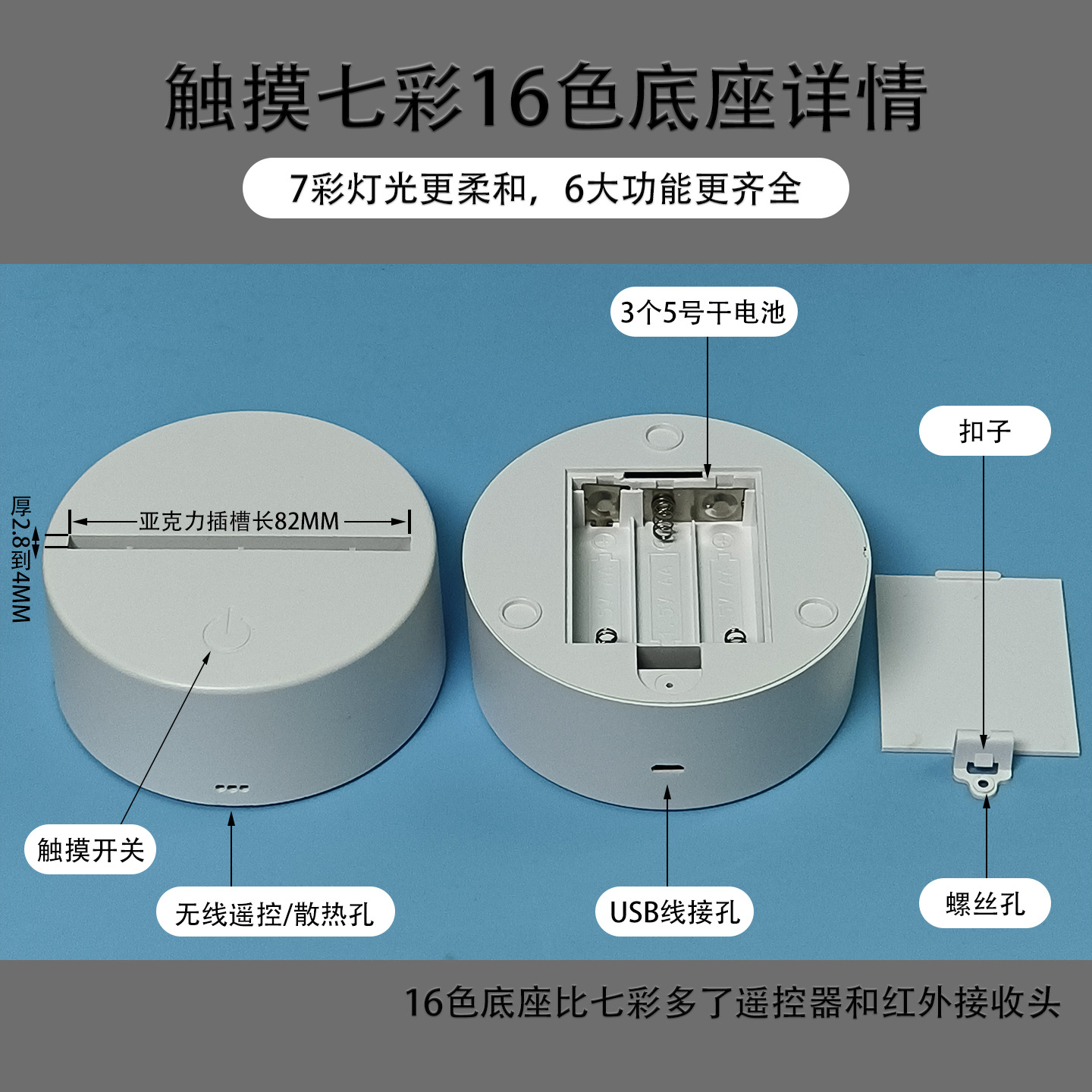 触摸七彩16色底座详情

7彩灯光更柔和，6大功能更齐全

3个5号干电池

扣子

厚2.8到4MM

亚克力插槽长82MM

触摸开关

无线遥控/散热孔

USB线接孔

螺丝孔

16色底座比七彩多了遥控器和红外接收头