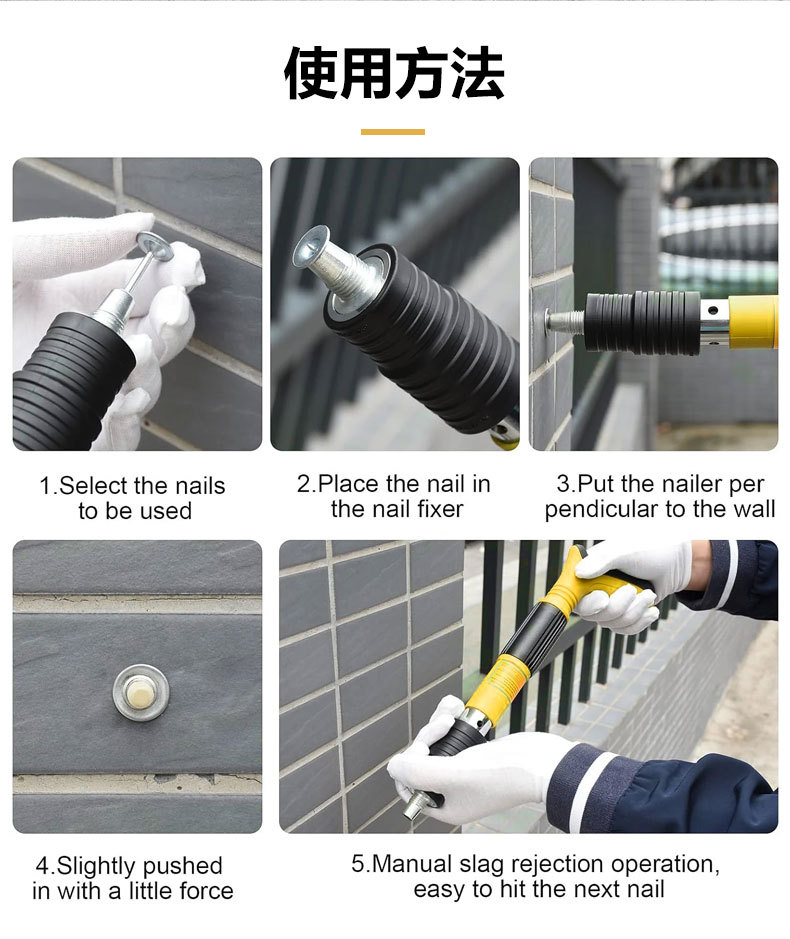 使用方法

1.Select the nails to be used

2.Place the nail in the nail fixer

3.Put the nailer per pendicular to the wall

4.Slightly pushed in with a little force

5.Manual slag rejection operation, easy to hit the next nail