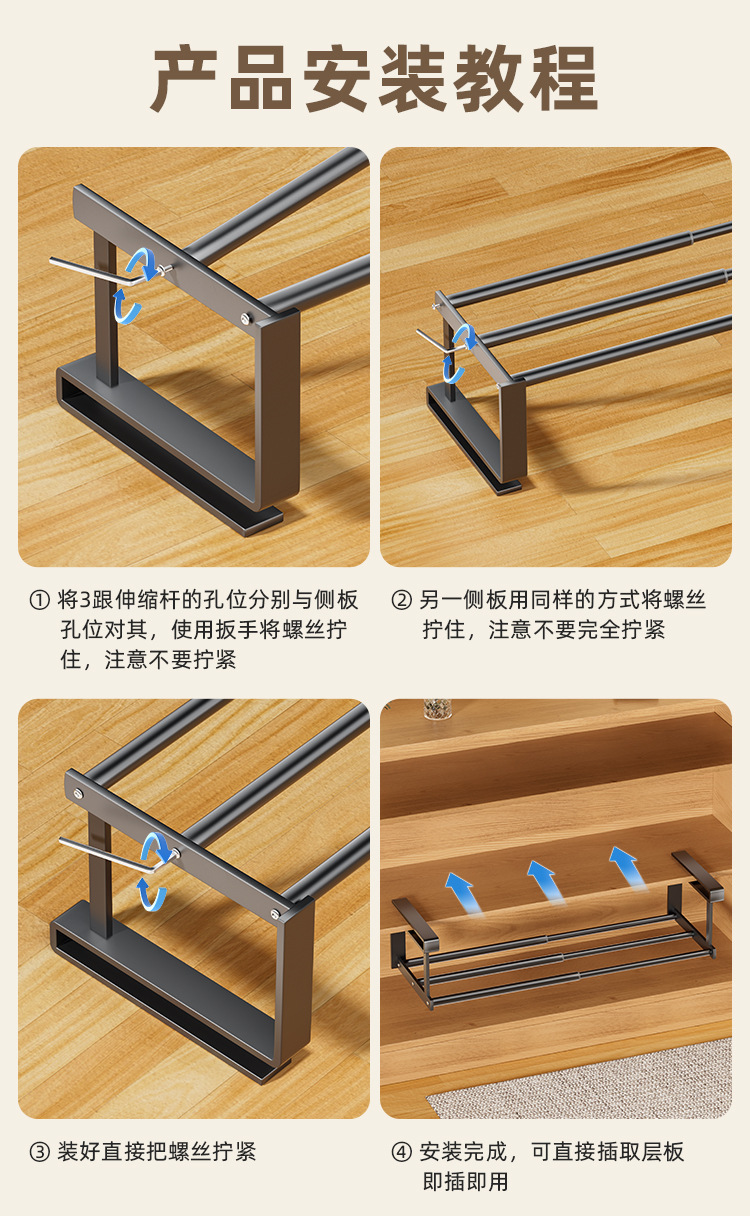 产品安装教程

① 将3跟伸缩杆的孔位分别与侧板孔位对其，使用扳手将螺丝拧住，注意不要拧紧

② 另一侧板用同样的方式将螺丝拧住，注意不要完全拧紧

③ 装好直接把螺丝拧紧

④ 安装完成，可直接插取层板即插即用