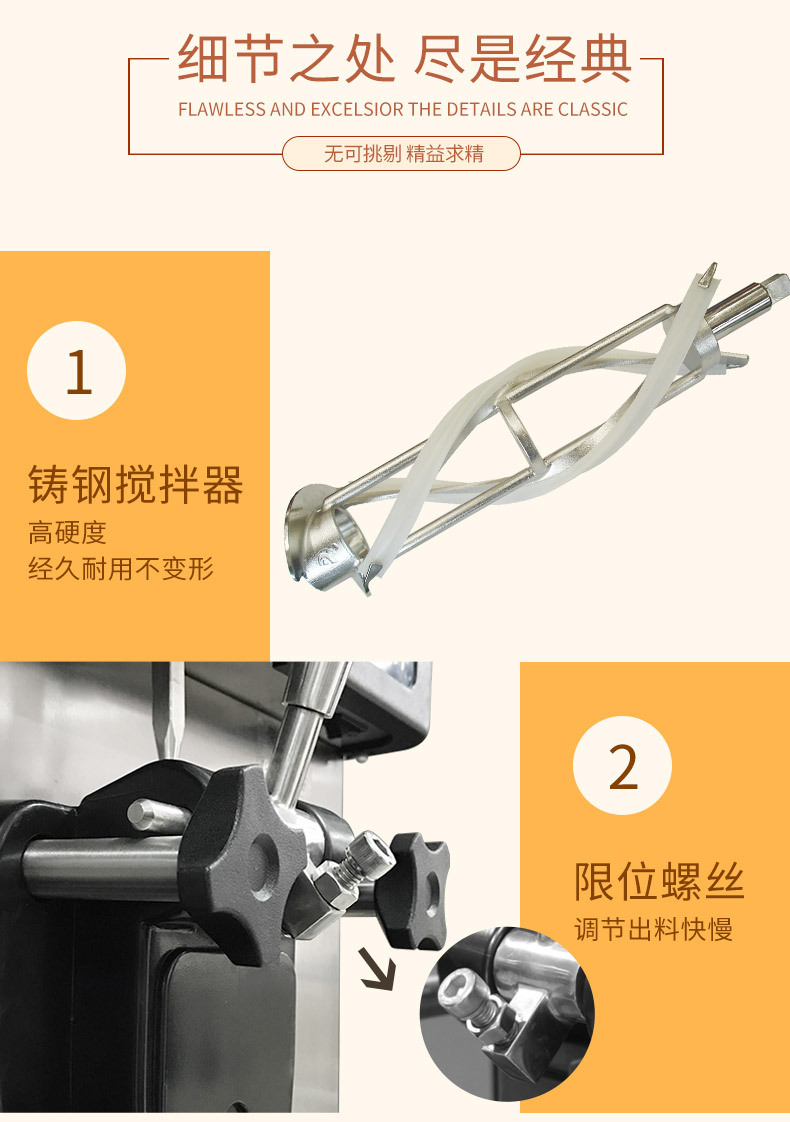 细节之处 尽是经典

FLAWLESS AND EXCELSIOR THE DETAILS ARE CLASSIC

无可挑剔 精益求精

1

铸钢搅拌器

高硬度
经久耐用不变形

2

限位螺丝

调节出料快慢