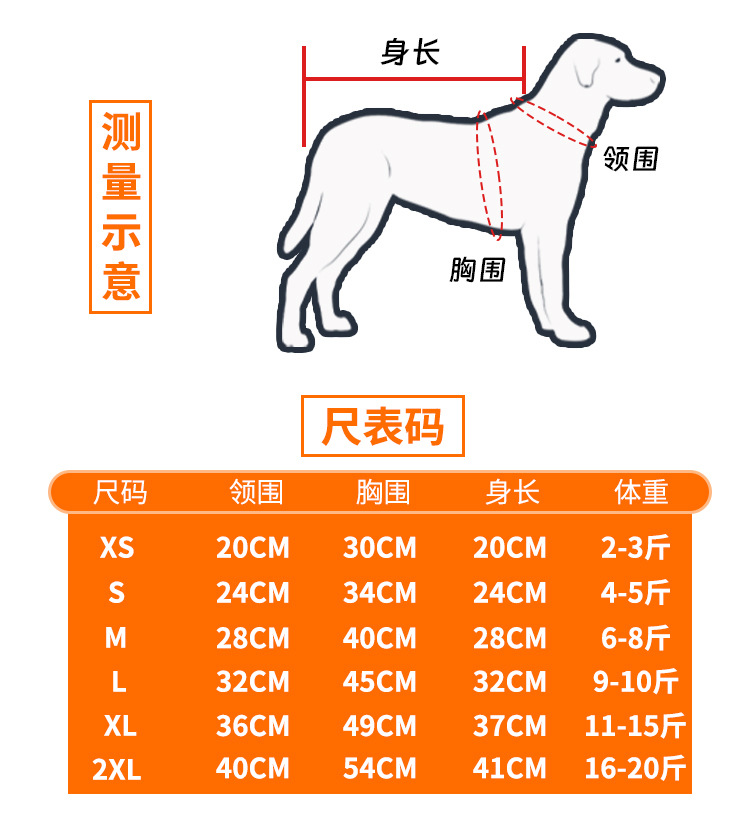 测量示意

身长

领围

胸围

尺表码

| 尺码 | 领围 | 胸围 | 身长 | 体重 |
|---|---|---|---|---|
| XS | 20CM | 30CM | 20CM | 2-3斤 |
| S | 24CM | 34CM | 24CM | 4-5斤 |
| M | 28CM | 40CM | 28CM | 6-8斤 |
| L | 32CM | 45CM | 32CM | 9-10斤 |
| XL | 36CM | 49CM | 37CM | 11-15斤 |
| 2XL | 40CM | 54CM | 41CM | 16-20斤 |