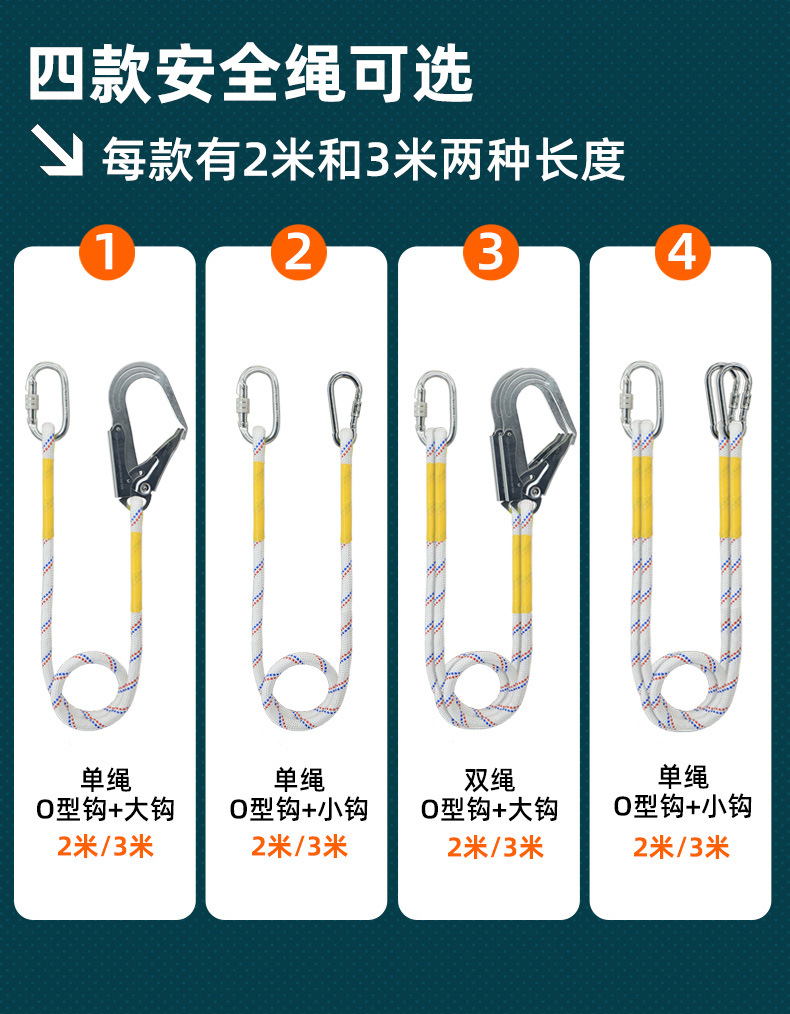 四款安全绳可选

每款有2米和3米两种长度

1

单绳
O型钩+大钩
2米/3米

2

单绳
O型钩+小钩
2米/3米

3

双绳
O型钩+大钩
2米/3米

4

单绳
O型钩+小钩
2米/3米