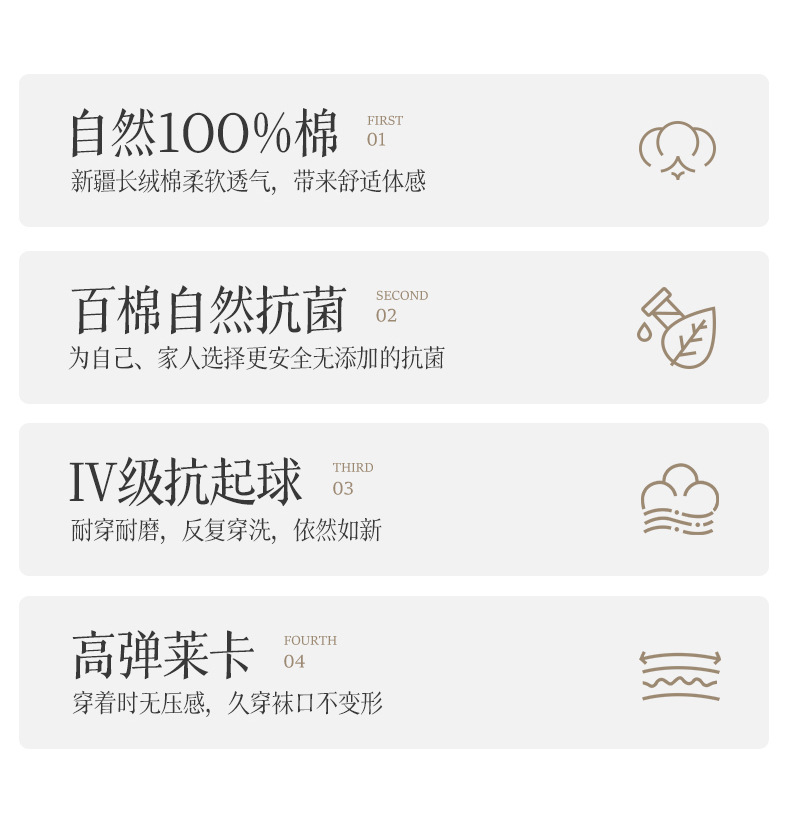 自然100%棉
FIRST
01

新疆长绒棉柔软透气，带来舒适体感

百棉自然抗菌
SECOND
02

为自己、家人选择更安全无添加的抗菌

IV级抗起球
THIRD
03

耐穿耐磨，反复穿洗，依然如新

高弹莱卡
FOURTH
04

穿着时无压感，久穿袜口不变形