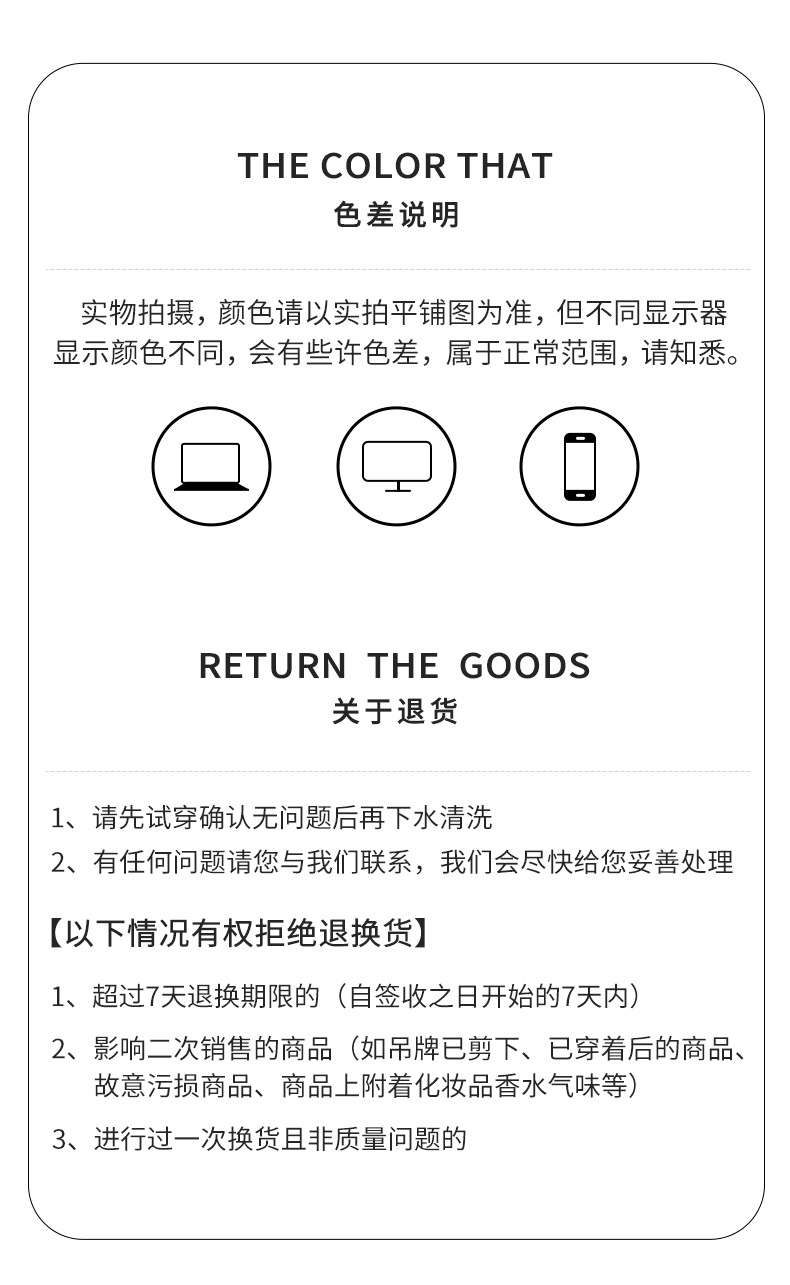 THE COLOR THAT
色差说明

实物拍摄，颜色请以实拍平铺图为准，但不同显示器显示颜色不同，会有些许色差，属于正常范围，请知悉。

RETURN THE GOODS
关于退货

1、请先试穿确认无问题后再下水清洗
2、有任何问题请您与我们联系，我们会尽快给您妥善处理

【以下情况有权拒绝退换货】

1、超过7天退换期限的（自签收之日开始的7天内）

2、影响二次销售的商品（如吊牌已剪下、已穿着后的商品、故意污损商品、商品上附着化妆品香水气味等）

3、进行过一次换货且非质量问题的