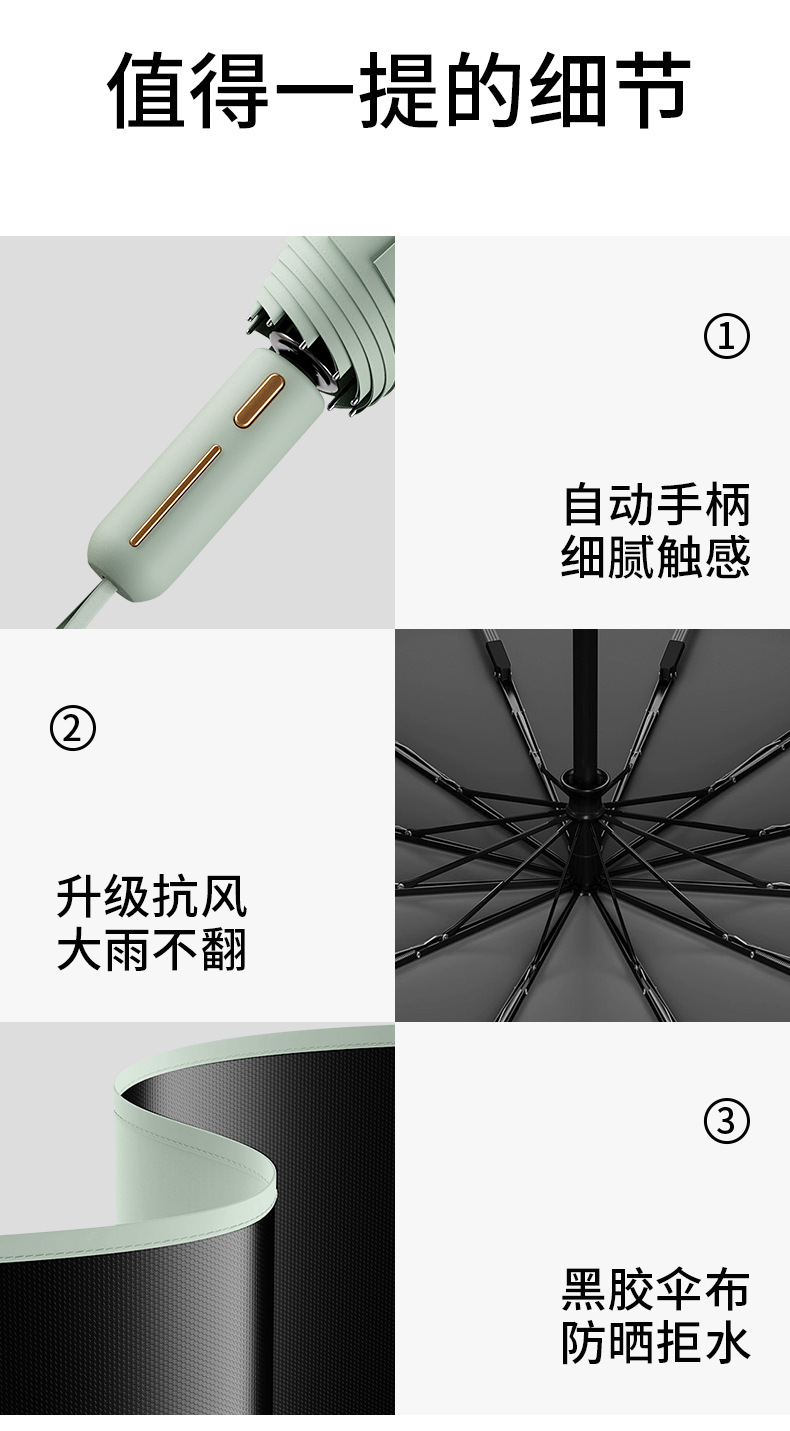 值得一提的细节

①

自动手柄
细腻触感

②

升级抗风
大雨不翻

③

黑胶伞布
防晒拒水