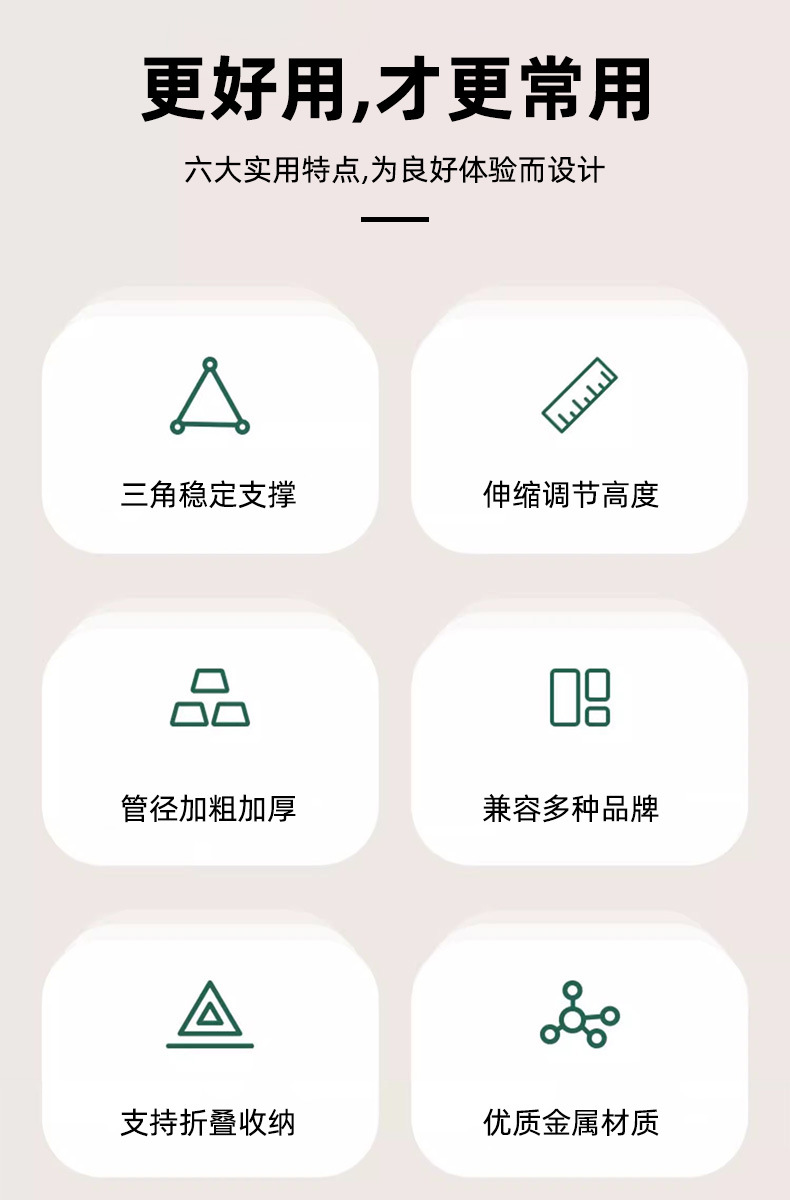 更好用,才更常用

六大实用特点,为良好体验而设计

三角稳定支撑

伸缩调节高度

管径加粗加厚

兼容多种品牌

支持折叠收纳

优质金属材质