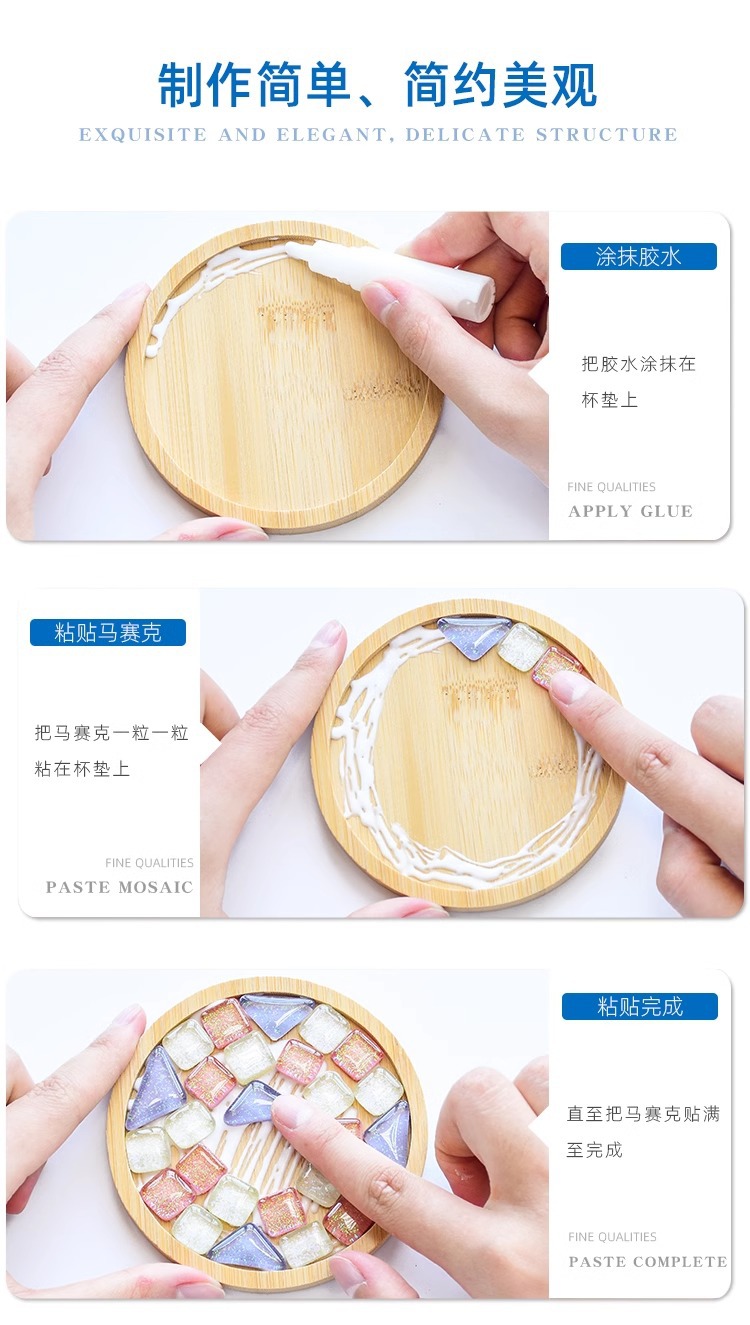 制作简单、简约美观

EXQUISITE AND ELEGANT, DELICATE STRUCTURE

涂抹胶水

把胶水涂抹在杯垫上

FINE QUALITIES
APPLY GLUE

粘贴马赛克

把马赛克一粒一粒粘在杯垫上

FINE QUALITIES
PASTE MOSAIC

粘贴完成

直至把马赛克贴满至完成

FINE QUALITIES
PASTE COMPLETE