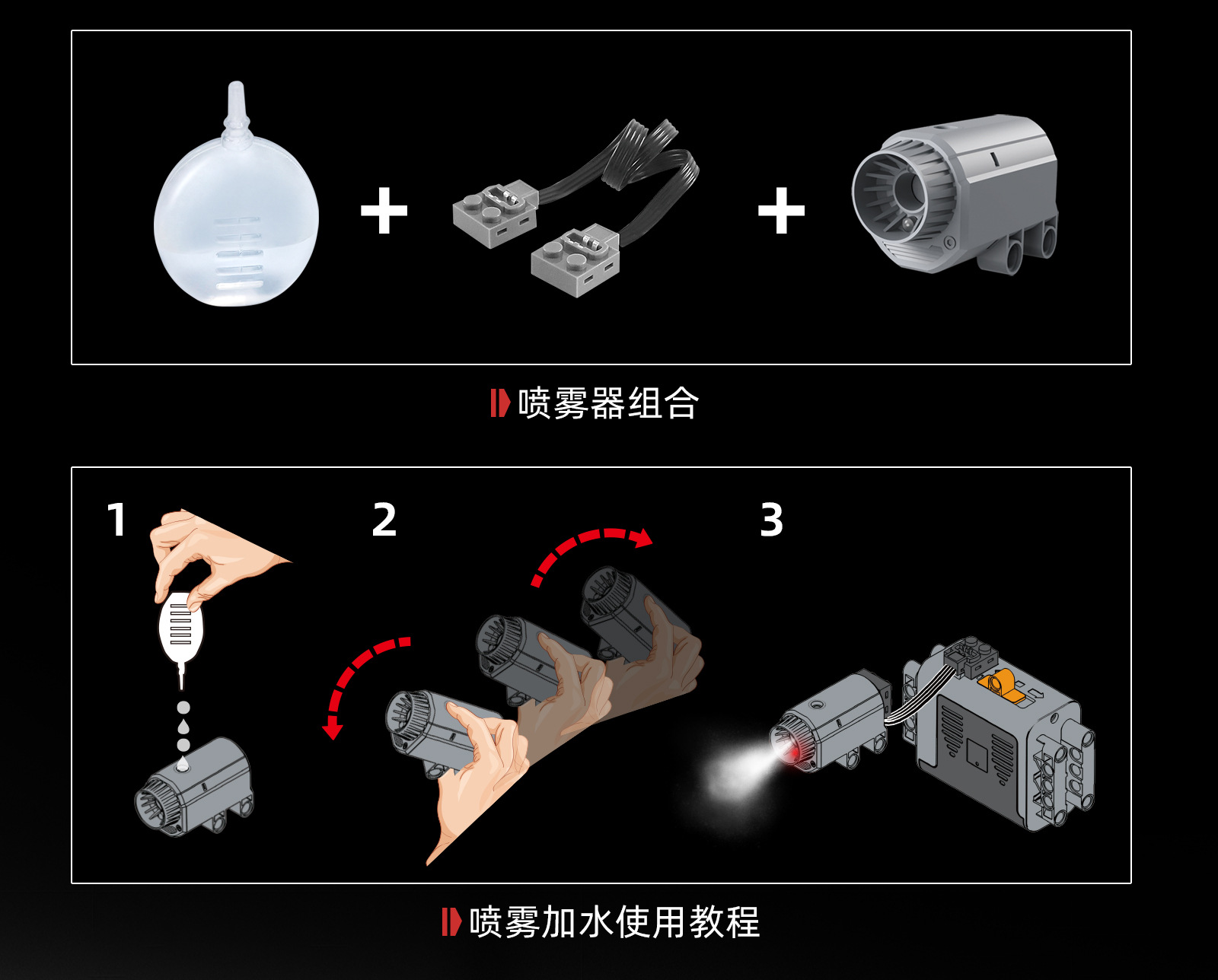 + +

喷雾器组合

1

2

3

喷雾加水使用教程