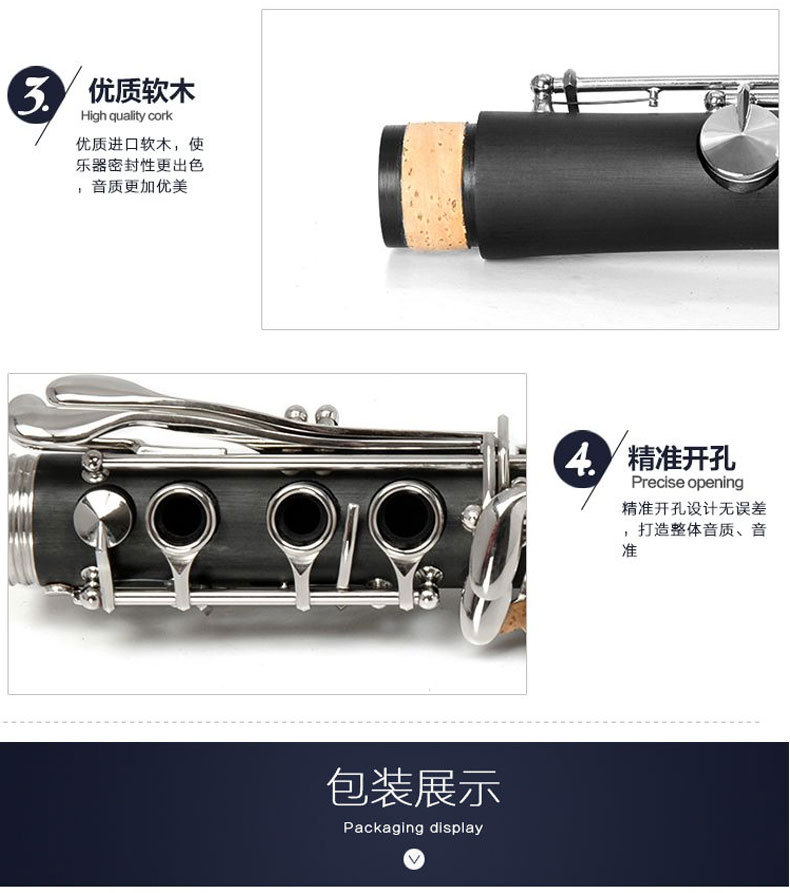 3. 优质软木
High quality cork
优质进口软木，使乐器密封性更出色，音质更加优美

4. 精准开孔
Precise opening
精准开孔设计无误差，打造整体音质、音准

包装展示
Packaging display