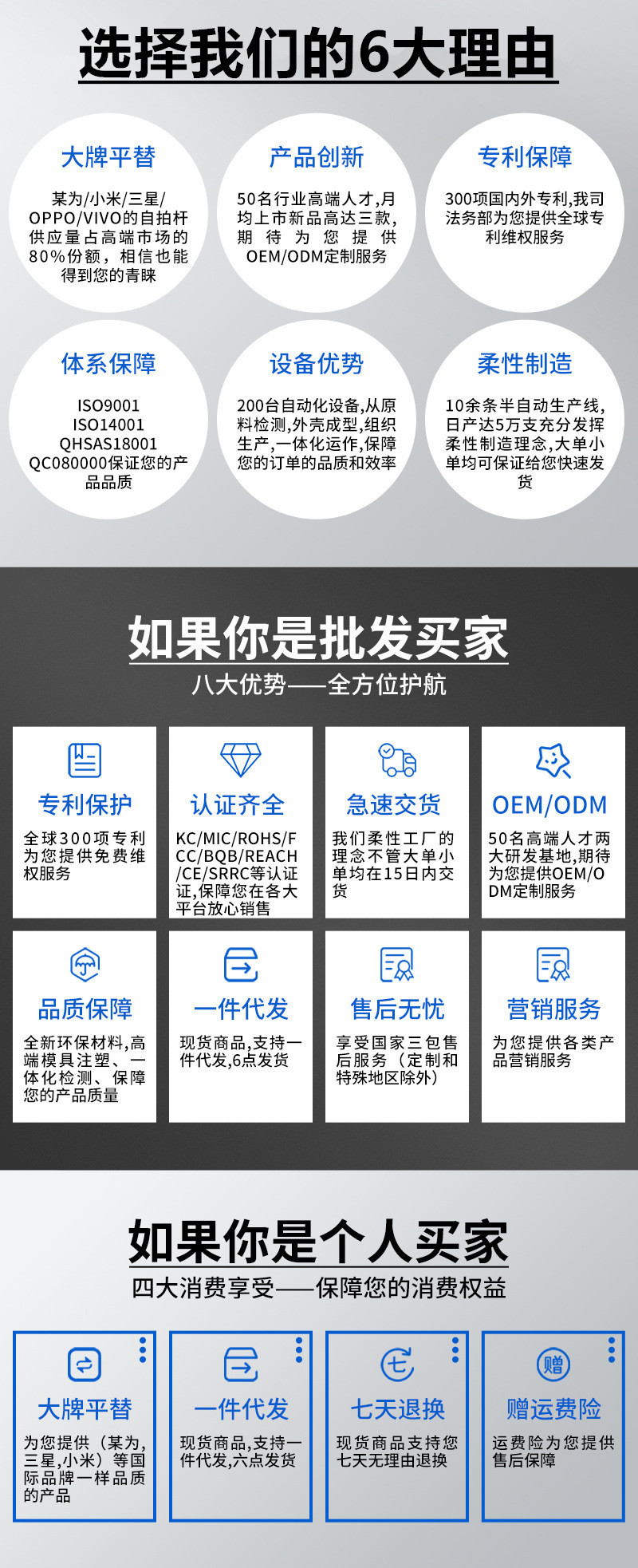 选择我们的6大理由

大牌平替

某为/小米/三星/OPPO/VIVO的自拍杆供应量占高端市场的80%份额，相信也能得到您的青睐

产品创新

50名行业高端人才,月均上市新品高达三款,期待为您提供OEM/ODM定制服务

专利保障

300项国内外专利,我司法务部为您提供全球专利维权服务

体系保障

ISO9001
ISO14001
QHSAS18001
QC080000保证您的产品品质

设备优势

200台自动化设备,从原料检测,外壳成型,组织生产,一体化运作,保障您的订单的品质和效率

柔性制造

10余条半自动生产线,日产达5万支充分发挥柔性制造理念,大单小单均可保证给您快速发货

如果你是批发买家

八大优势——全方位护航

专利保护

全球300项专利为您提供免费维权服务

认证齐全

KC/MIC/ROHS/FCC/BQB/REACH/CE/SRRC等认证证,保障您在各大平台放心销售

急速交货

我们柔性工厂的理念不管大单小单均在15日内交货

OEM/ODM

50名高端人才两大研发基地,期待为您提供OEM/ODM定制服务

品质保障

全新环保材料,高端模具注塑、一体化检测、保障您的产品质量

一件代发

现货商品,支持一件代发,6点发货

售后无忧

享受国家三包售后服务（定制和特殊地区除外）

营销服务

为您提供各类产品营销服务

如果你是个人买家

四大消费享受——保障您的消费权益

大牌平替

为您提供（某为,三星,小米）等国际品牌一样品质的产品

一件代发

现货商品,支持一件代发,六点发货

七天退换

现货商品支持您七天无理由退换

赠运费险

运费险为您提供售后保障