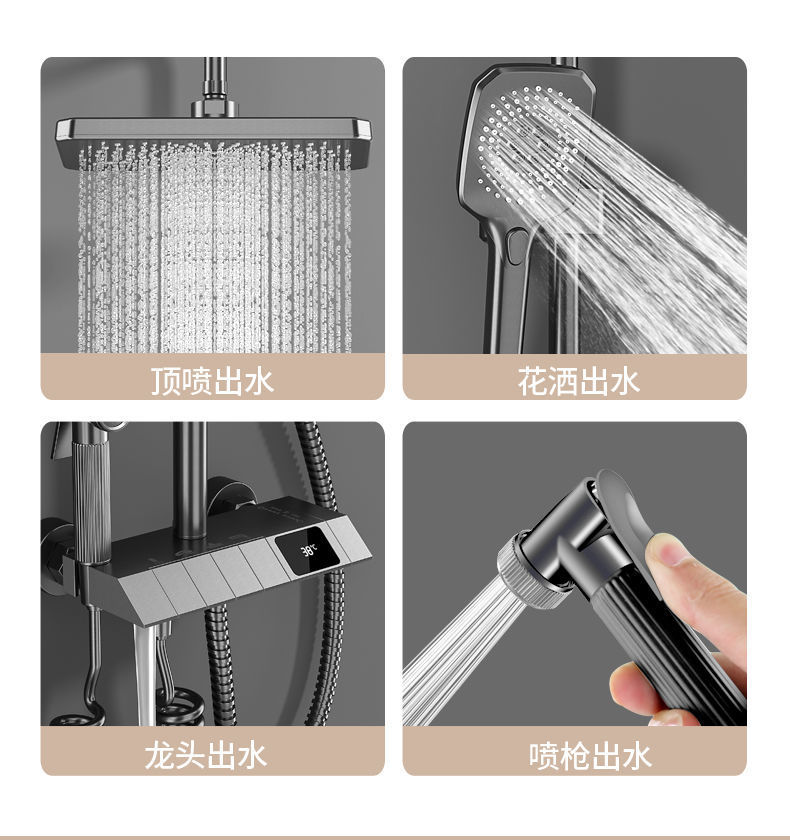 顶喷出水

花洒出水

38℃

龙头出水

喷枪出水