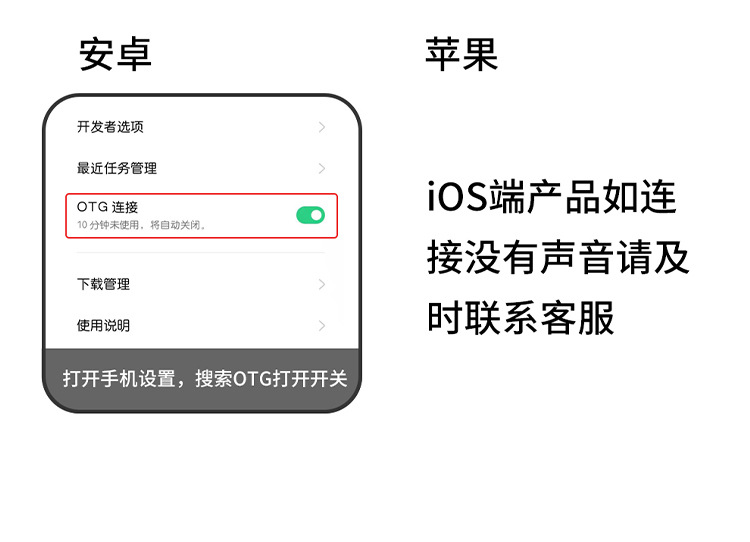 安卓

开发者选项

最近任务管理

OTG 连接
10 分钟未使用，将自动关闭。

下载管理

使用说明

打开手机设置，搜索OTG打开开关

苹果

iOS端产品如连接没有声音请及时联系客服