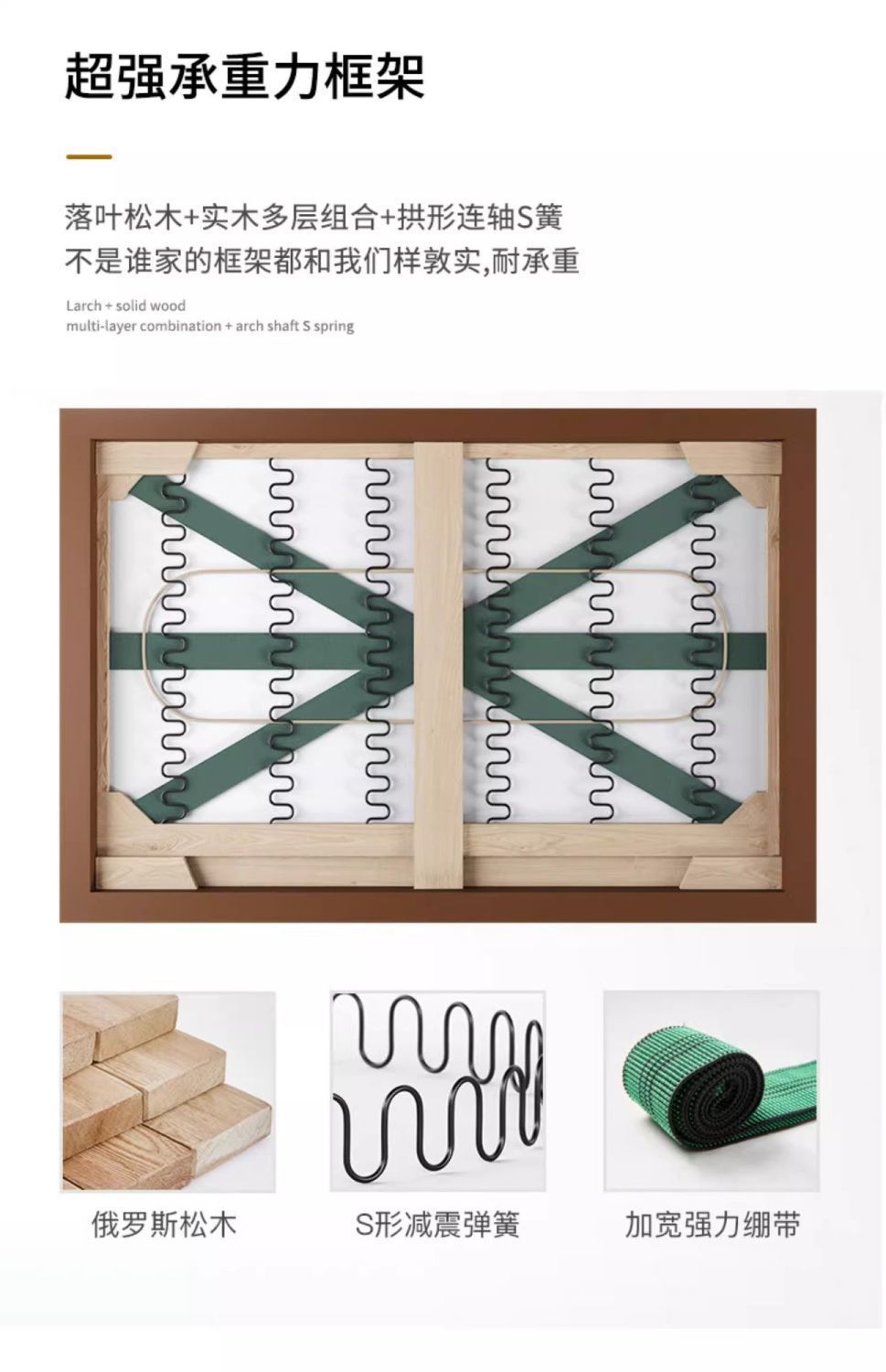 超强承重力框架

落叶松木+实木多层组合+拱形连轴S簧
不是谁家的框架都和我们样敦实,耐承重

Larch + solid wood
multi-layer combination + arch shaft S spring

俄罗斯松木

S形减震弹簧

加宽强力绷带