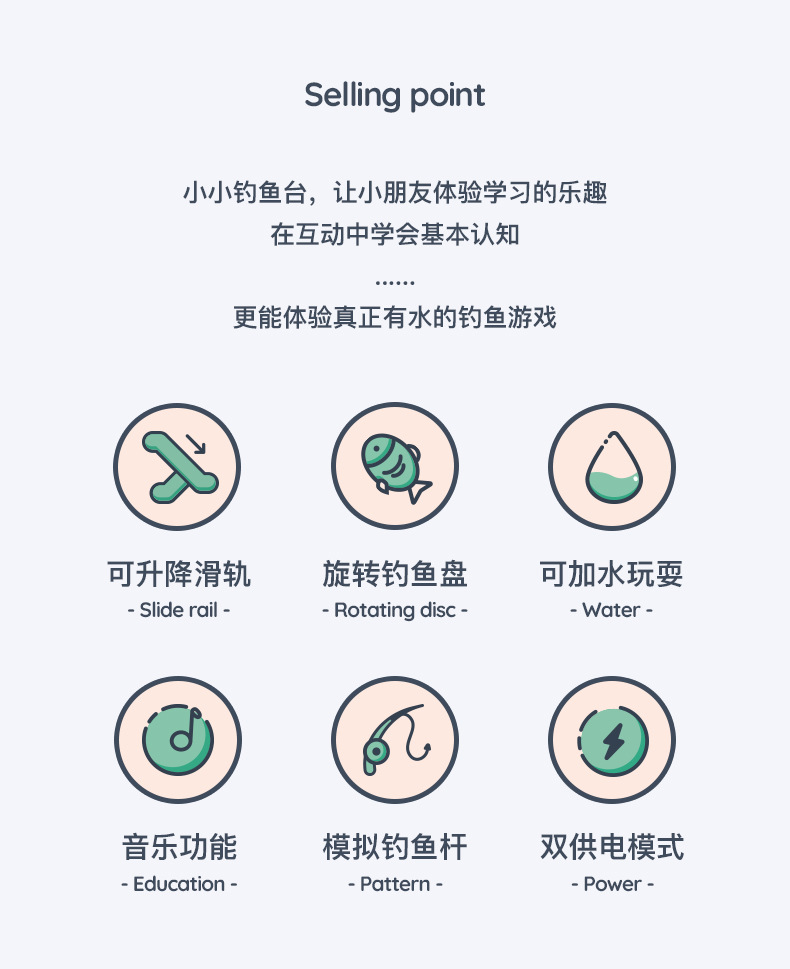 Selling point

小小钓鱼台，让小朋友体验学习的乐趣
在互动中学会基本认知
......
更能体验真正有水的钓鱼游戏

可升降滑轨
- Slide rail -

旋转钓鱼盘
- Rotating disc -

可加水玩耍
- Water -

音乐功能
- Education -

模拟钓鱼杆
- Pattern -

双供电模式
- Power -