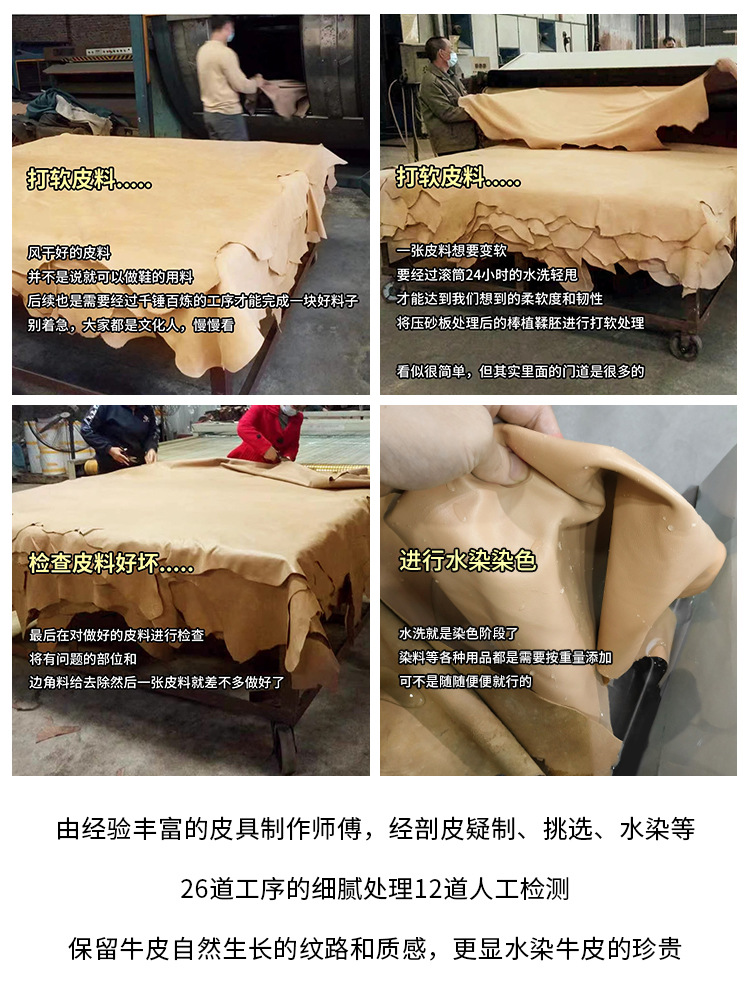 打软皮料.....

风干好的皮料
并不是说就可以做鞋的用料
后续也是需要经过千锤百炼的工序才能完成一块好料子
别着急，大家都是文化人，慢慢看

打软皮料.....

一张皮料想要变软
要经过滚筒24小时的水洗轻甩
才能达到我们想到的柔软度和韧性
将压砂板处理后的棒植鞣胚进行打软处理

看似很简单，但其实里面的门道是很多的

检查皮料好坏.....

最后在对做好的皮料进行检查
将有问题的部位和
边角料给去除然后一张皮料就差不多做好了

进行水染染色

水洗就是染色阶段了
染料等各种用品都是需要按重量添加
可不是随随便便就行的

由经验丰富的皮具制作师傅，经剖皮疑制、挑选、水染等

26道工序的细腻处理12道人工检测

保留牛皮自然生长的纹路和质感，更显水染牛皮的珍贵