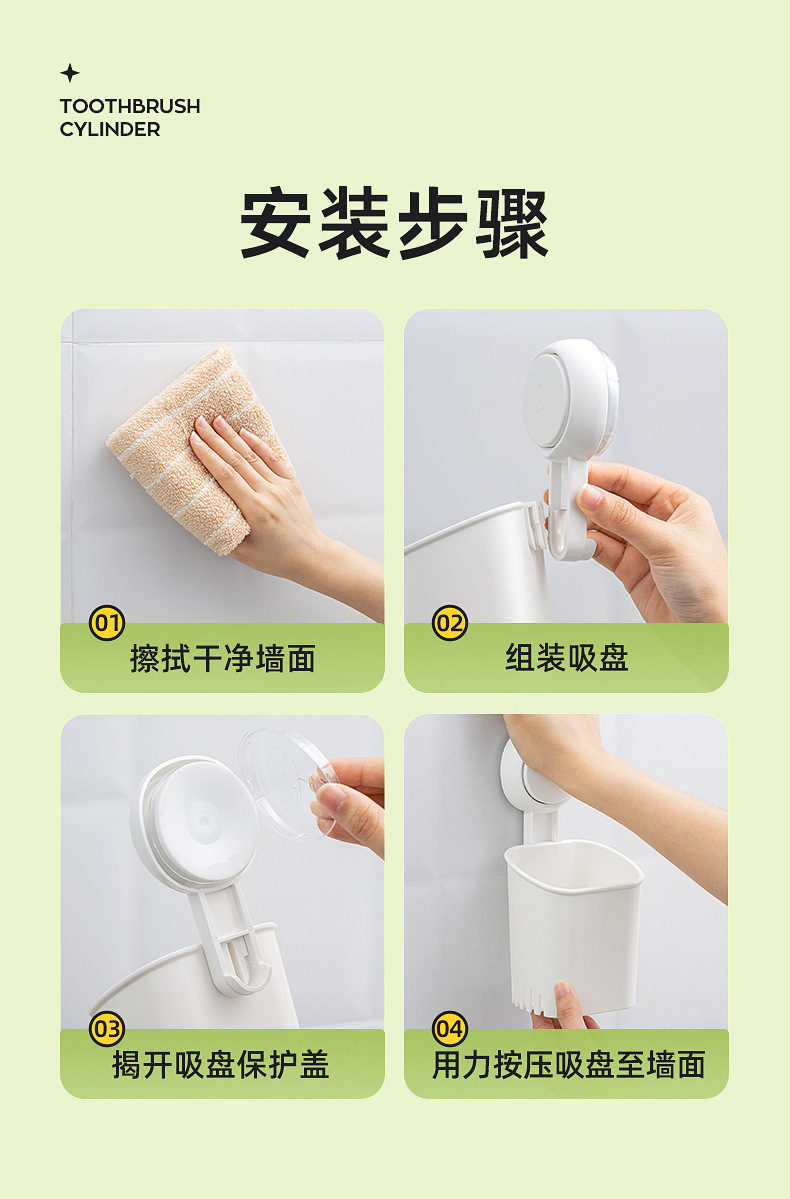 TOOTHBRUSH CYLINDER

安装步骤

01
擦拭干净墙面

02
组装吸盘

03
揭开吸盘保护盖

04
用力按压吸盘至墙面