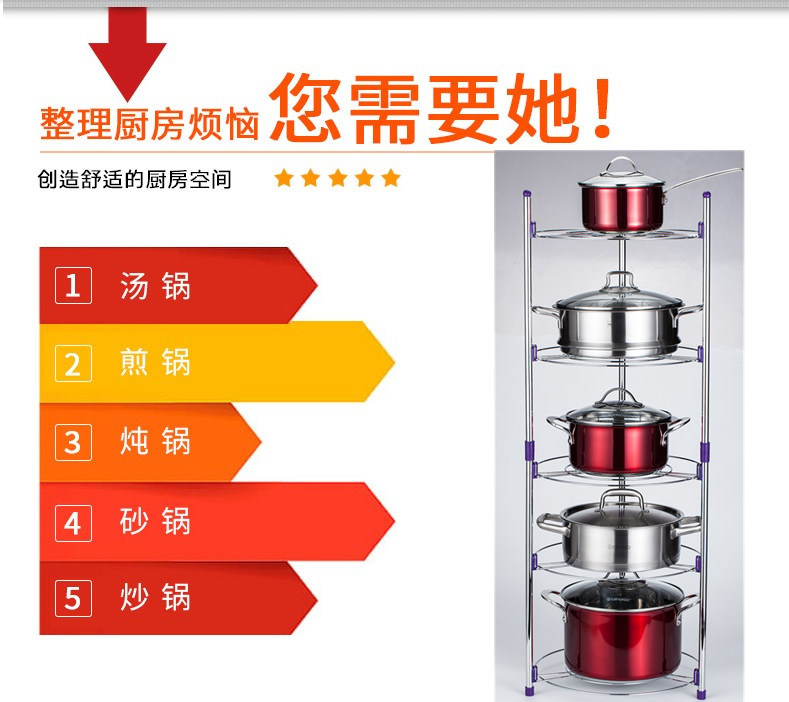 整理厨房烦恼 您需要她！

创造舒适的厨房空间 ★★★★★

1 汤锅

2 煎锅

3 炖锅

4 砂锅

5 炒锅