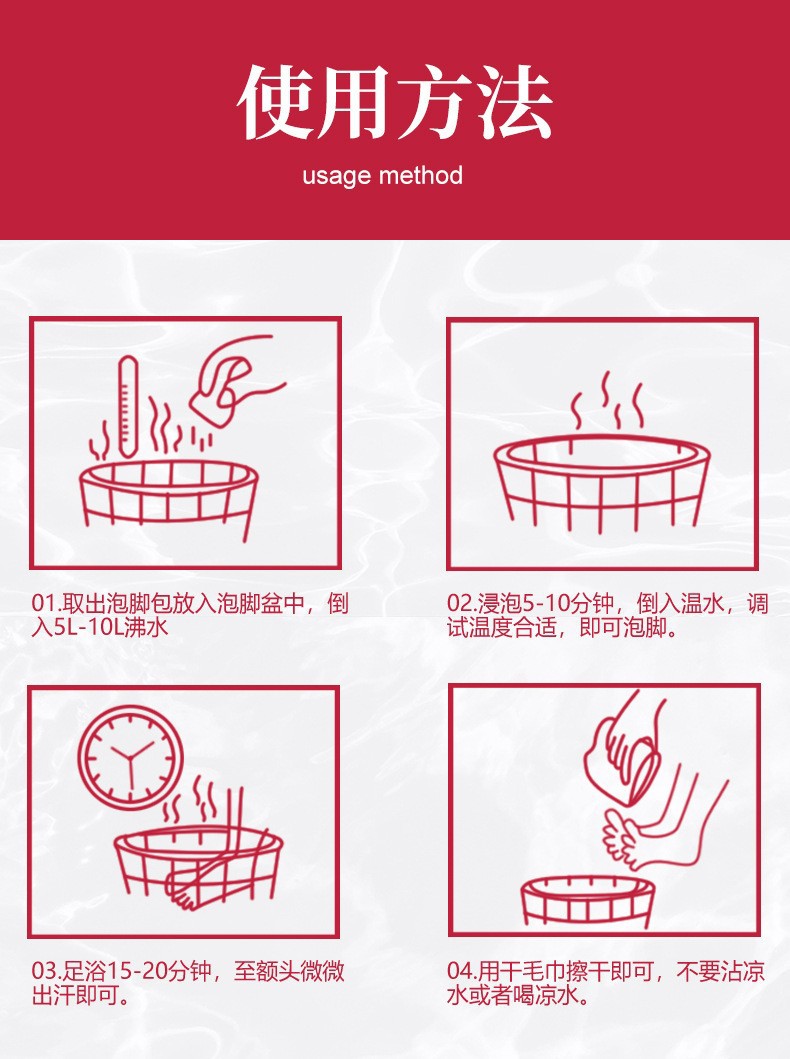 使用方法

usage method

01.取出泡脚包放入泡脚盆中，倒入5L-10L沸水

02.浸泡5-10分钟，倒入温水，调试温度合适，即可泡脚。

03.足浴15-20分钟，至额头微微出汗即可。

04.用干毛巾擦干即可，不要沾凉水或者喝凉水。