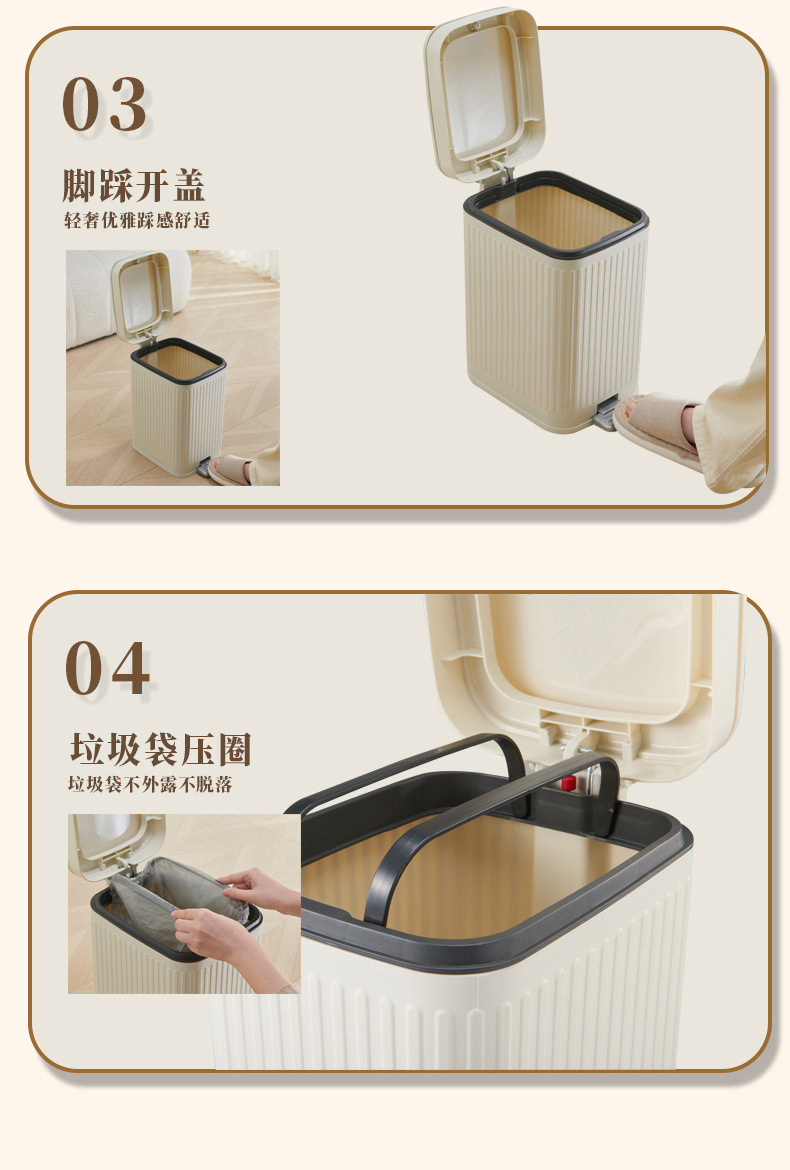 03

脚踩开盖

轻奢优雅踩感舒适

04

垃圾袋压圈

垃圾袋不外露不脱落