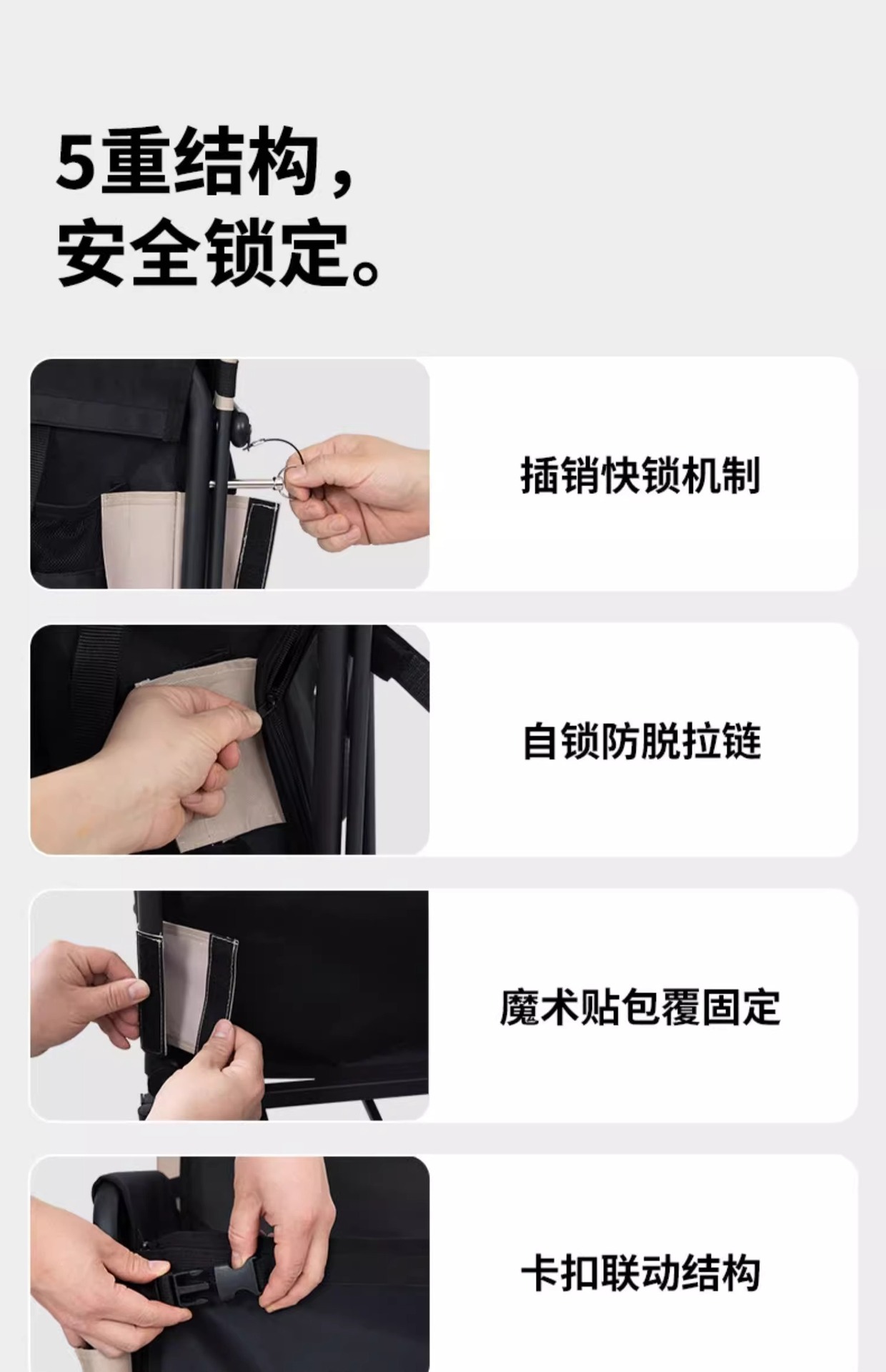 5重结构，
安全锁定。

插销快锁机制

自锁防脱拉链

魔术贴包覆固定

卡扣联动结构