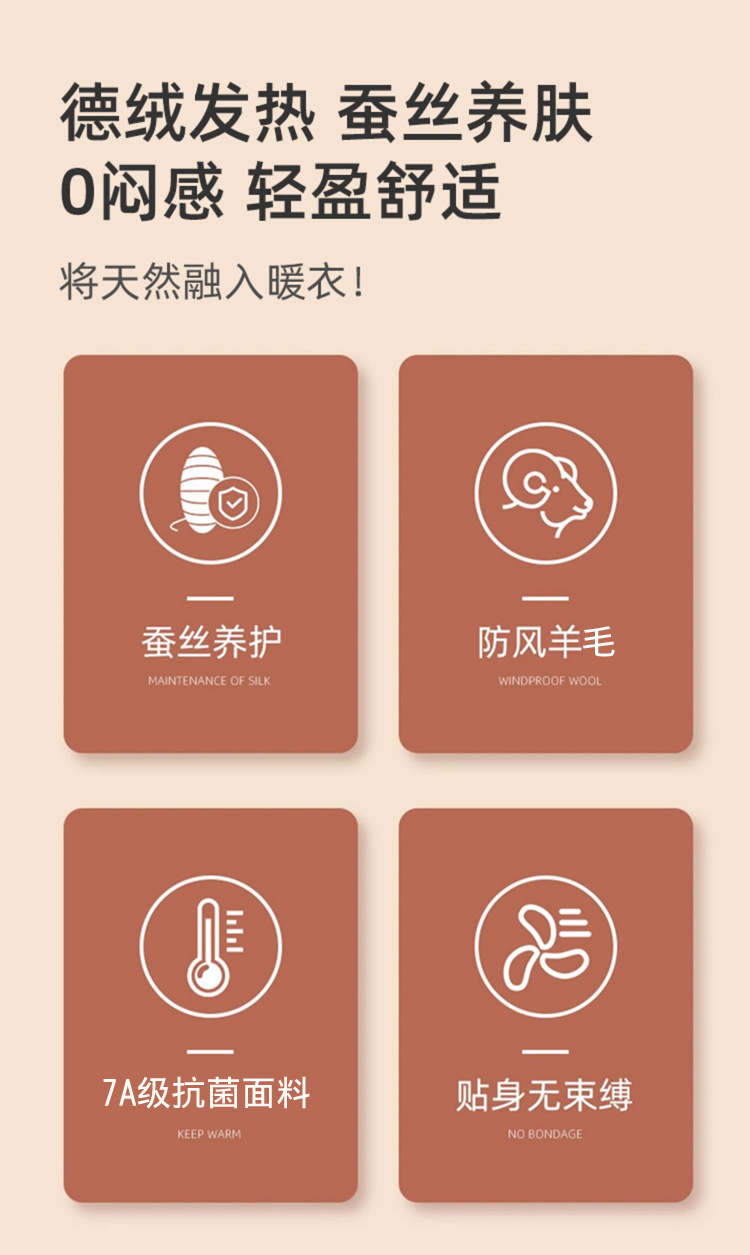 德绒发热 蚕丝养肤
0闷感 轻盈舒适

将天然融入暖衣！

蚕丝养护
MAINTENANCE OF SILK

防风羊毛
WINDPROOF WOOL

7A级抗菌面料
KEEP WARM

贴身无束缚
NO BONDAGE