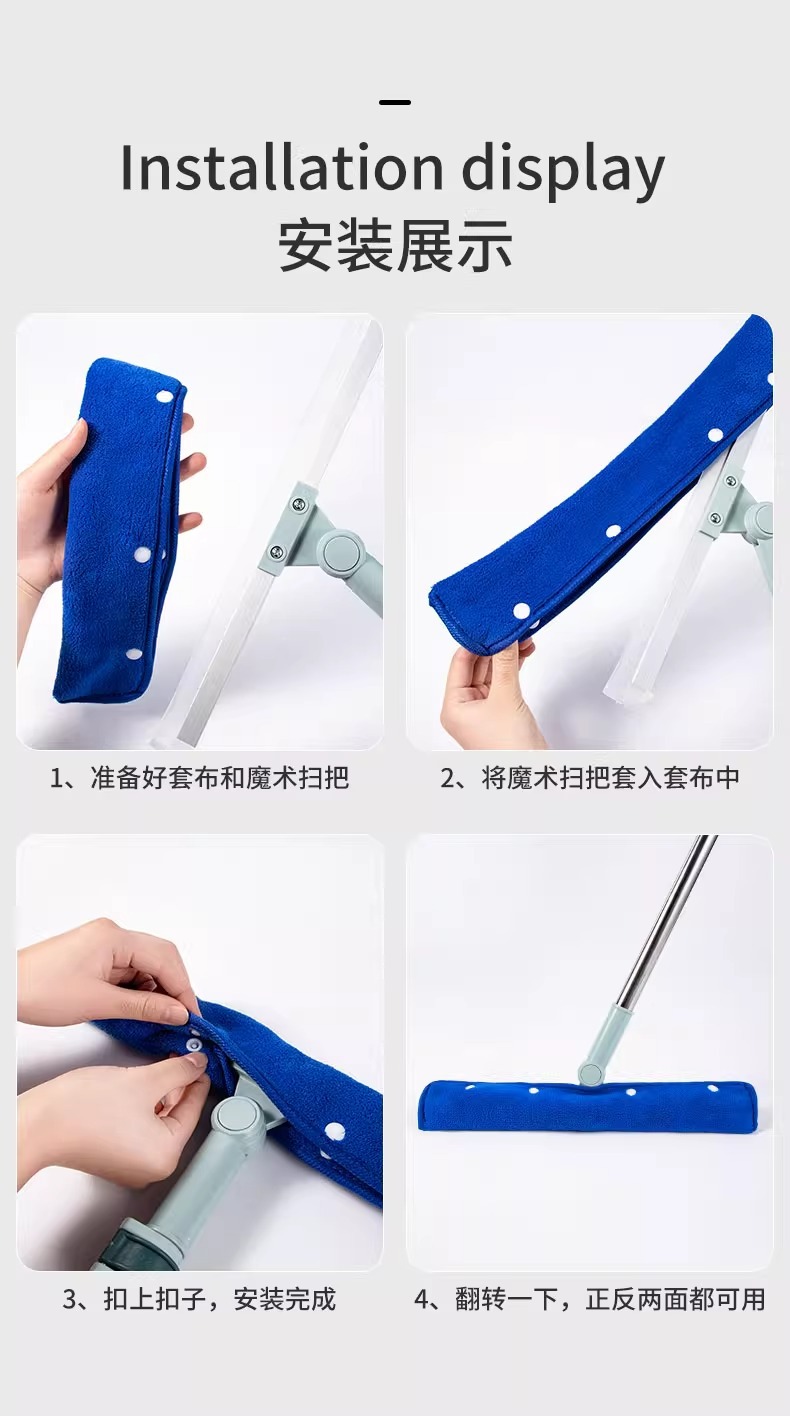 Installation display
安装展示

1、准备好套布和魔术扫把

2、将魔术扫把套入套布中

3、扣上扣子，安装完成

4、翻转一下，正反两面都可用