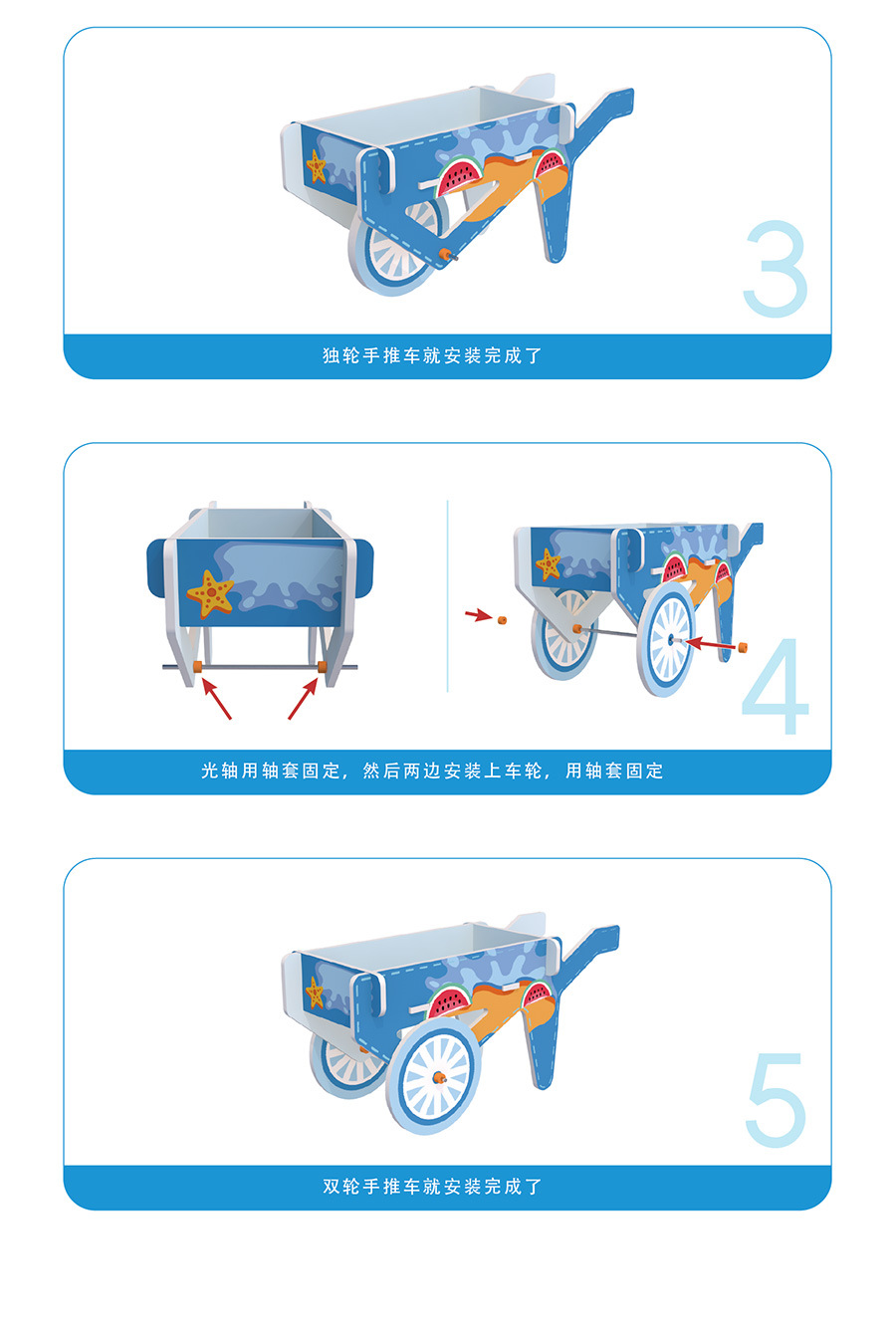 3

独轮手推车就安装完成了

4

光轴用轴套固定，然后两边安装上车轮，用轴套固定

5

双轮手推车就安装完成了