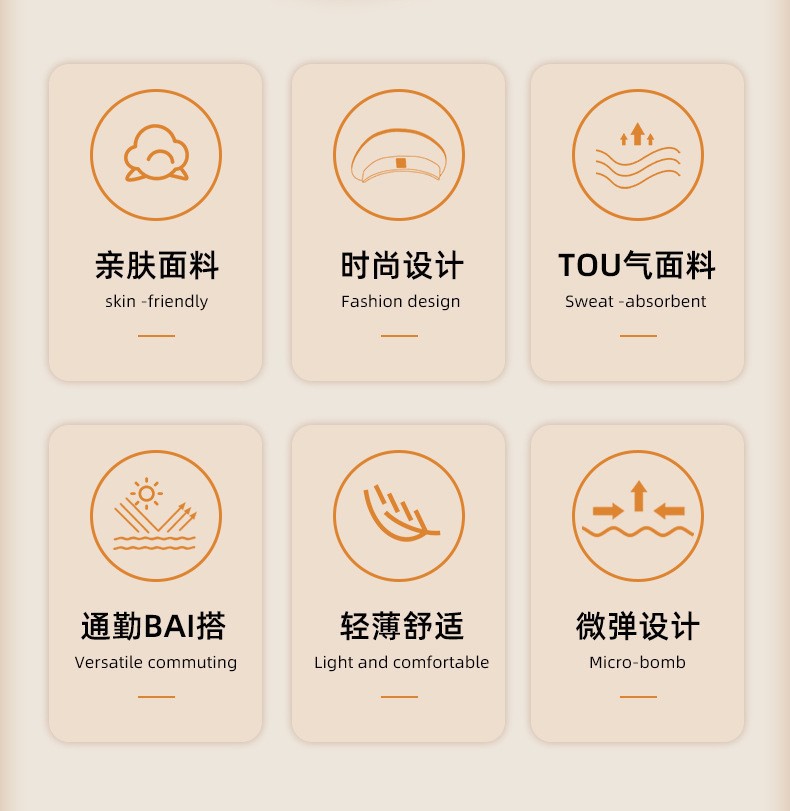 亲肤面料
skin -friendly

时尚设计
Fashion design

TOU气面料
Sweat -absorbent

通勤BAI搭
Versatile commuting

轻薄舒适
Light and comfortable

微弹设计
Micro-bomb