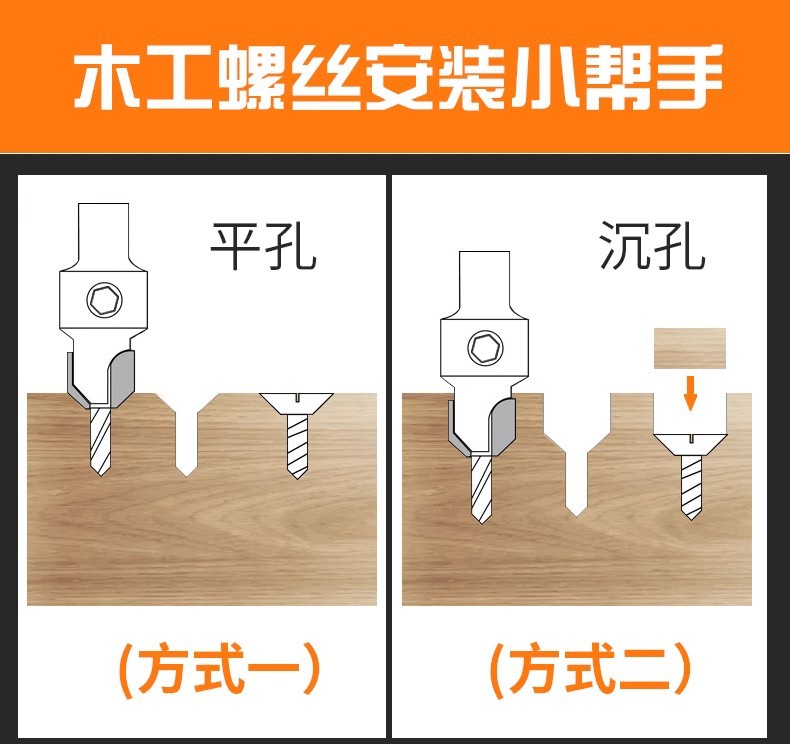 木工螺丝安装小帮手

平孔

(方式一)

沉孔

(方式二)