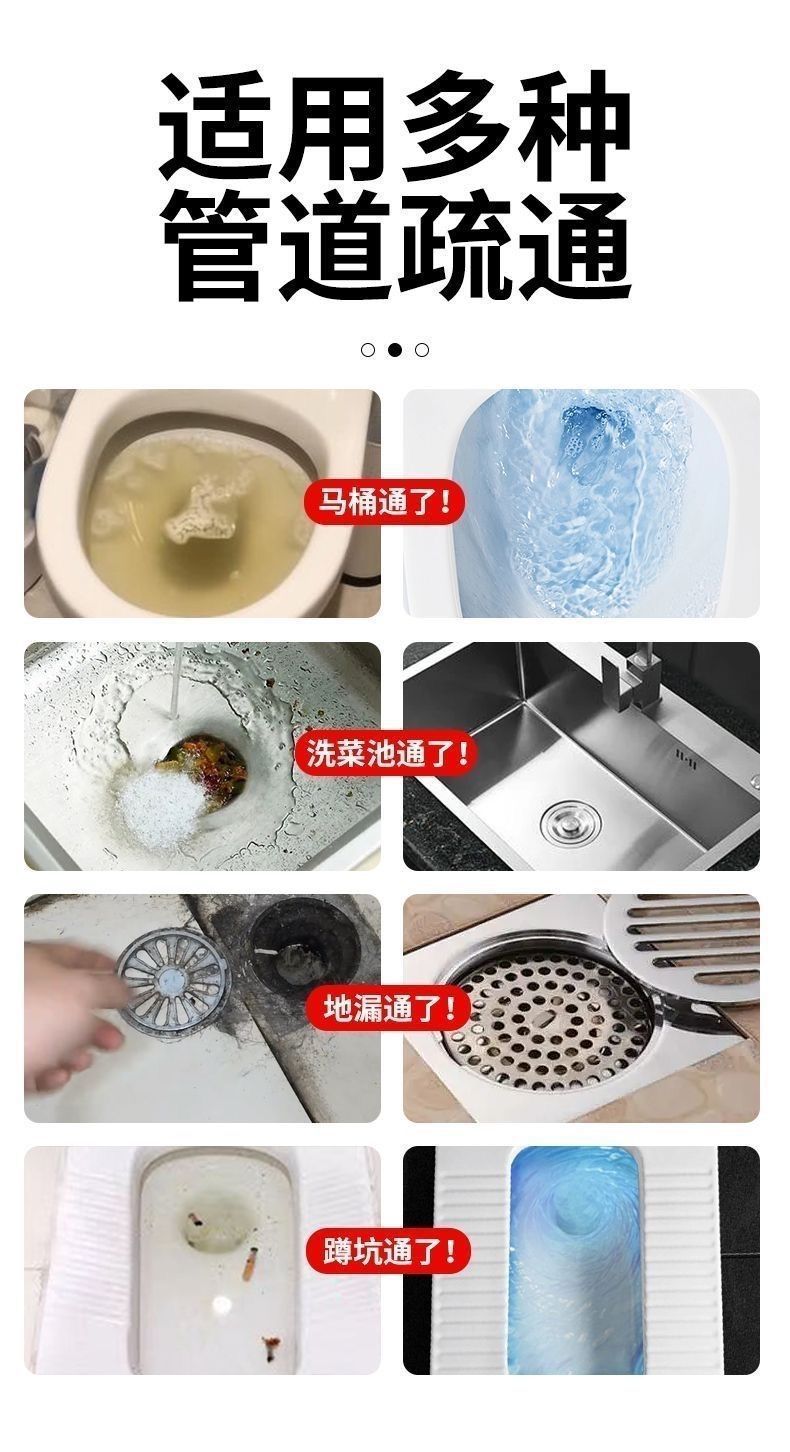 适用多种
管道疏通

马桶通了!

洗菜池通了!

地漏通了!

蹲坑通了!