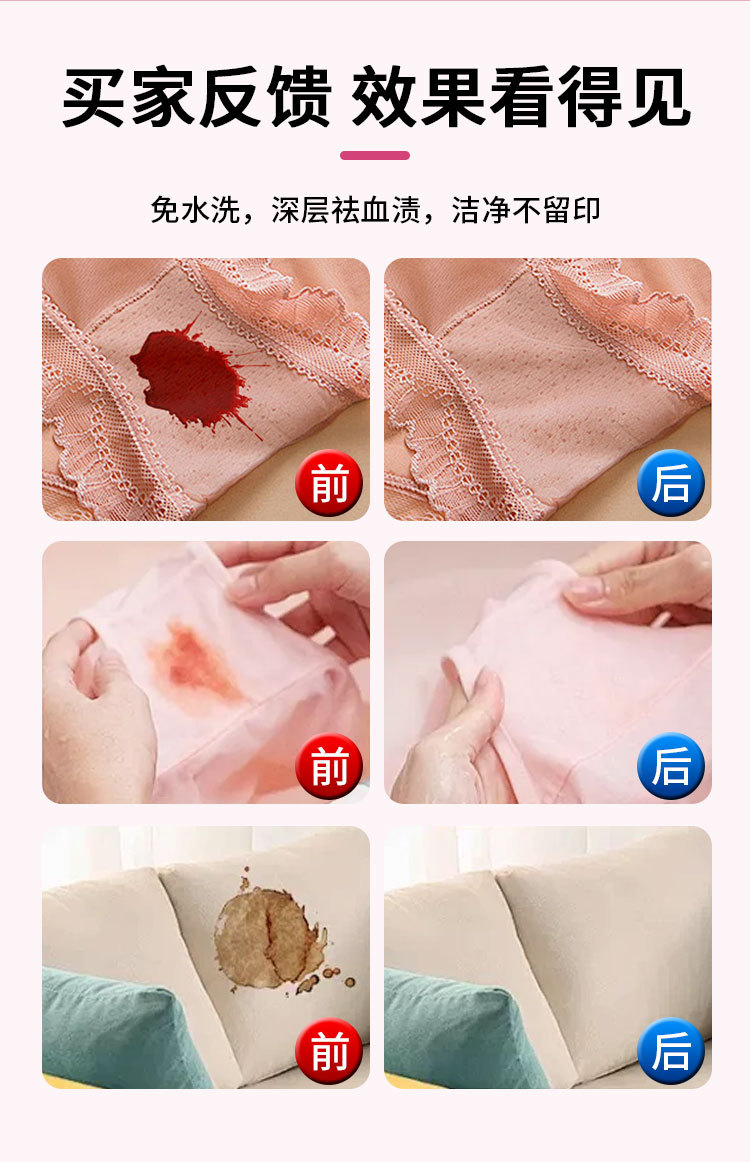 买家反馈 效果看得见

免水洗，深层祛血渍，洁净不留印

前

后

前

后

前

后