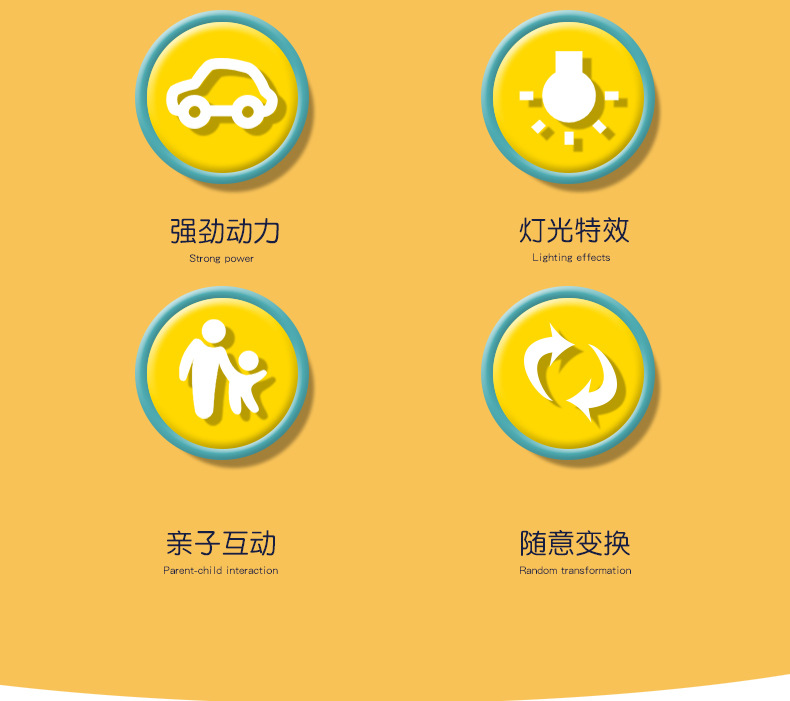 强劲动力
Strong power

灯光特效
Lighting effects

亲子互动
Parent-child interaction

随意变换
Random transformation