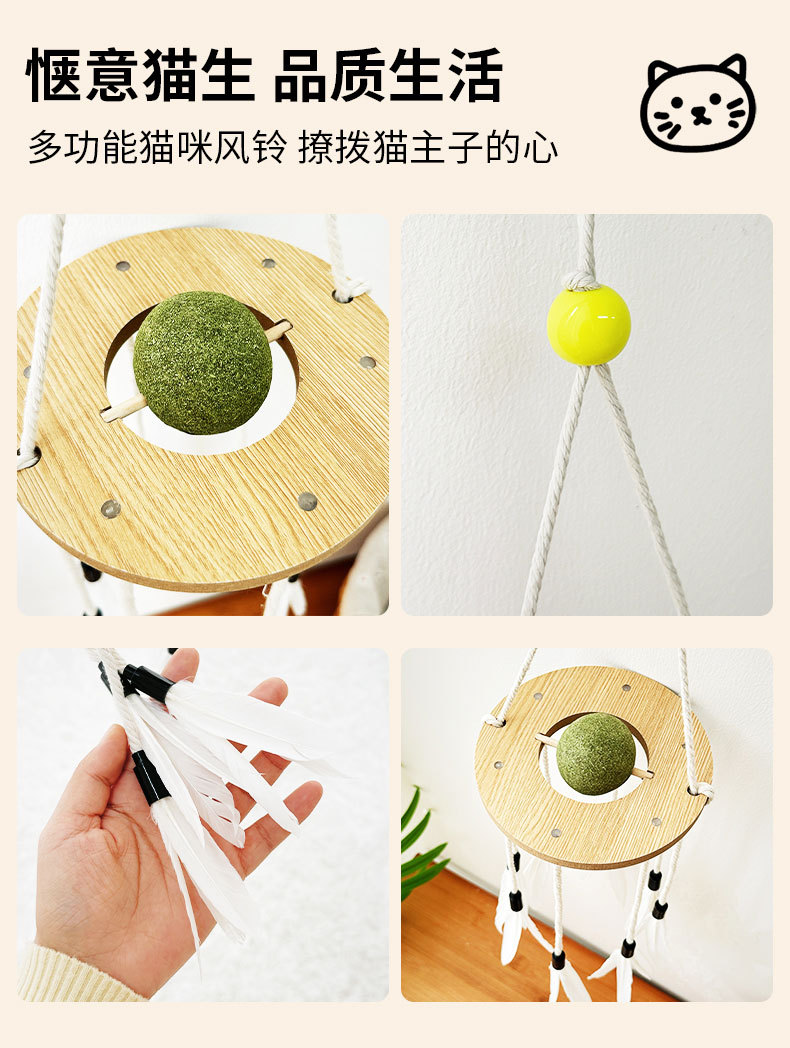 惬意猫生 品质生活

多功能猫咪风铃 撩拨猫主子的心