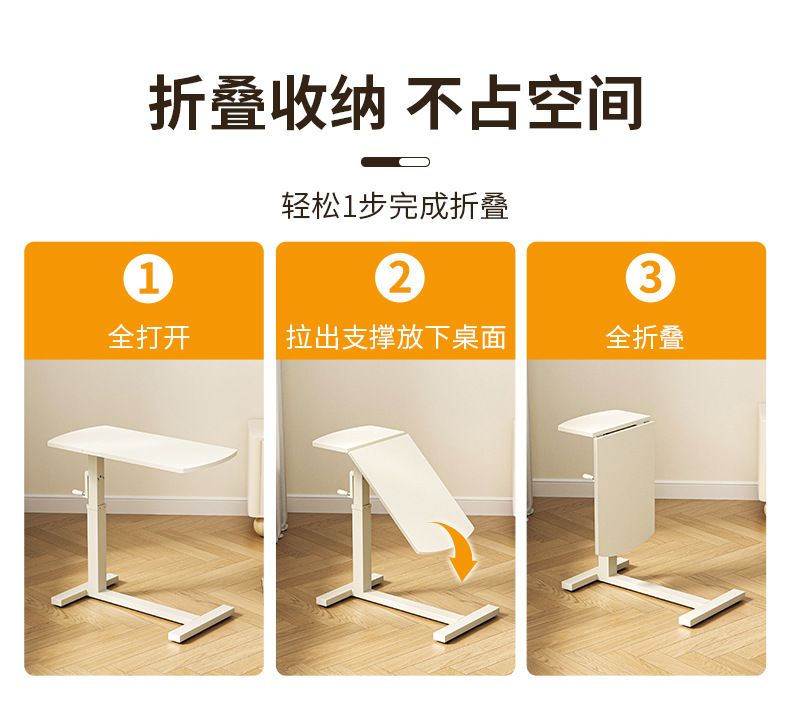 折叠收纳 不占空间

轻松1步完成折叠

1
全打开

2
拉出支撑放下桌面

3
全折叠