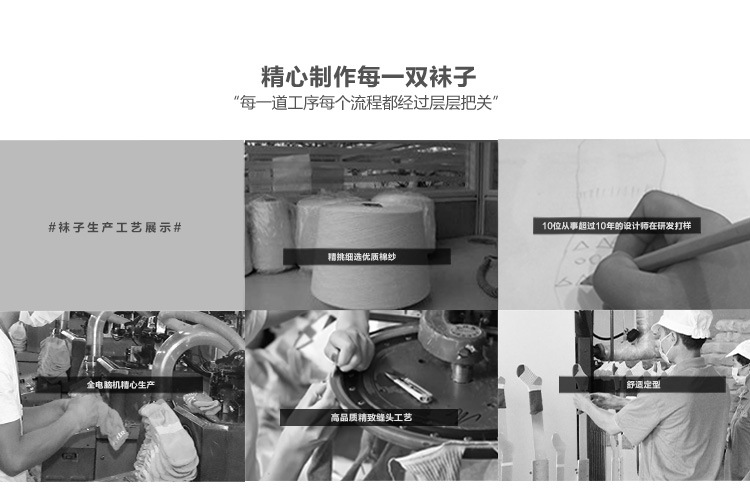 精心制作每一双袜子

“每一道工序每个流程都经过层层把关”

#袜子生产工艺展示#

精挑细选优质棉纱

10位从事超过10年的设计师在研发打样

全电脑机精心生产

高品质精致缝头工艺

舒适定型