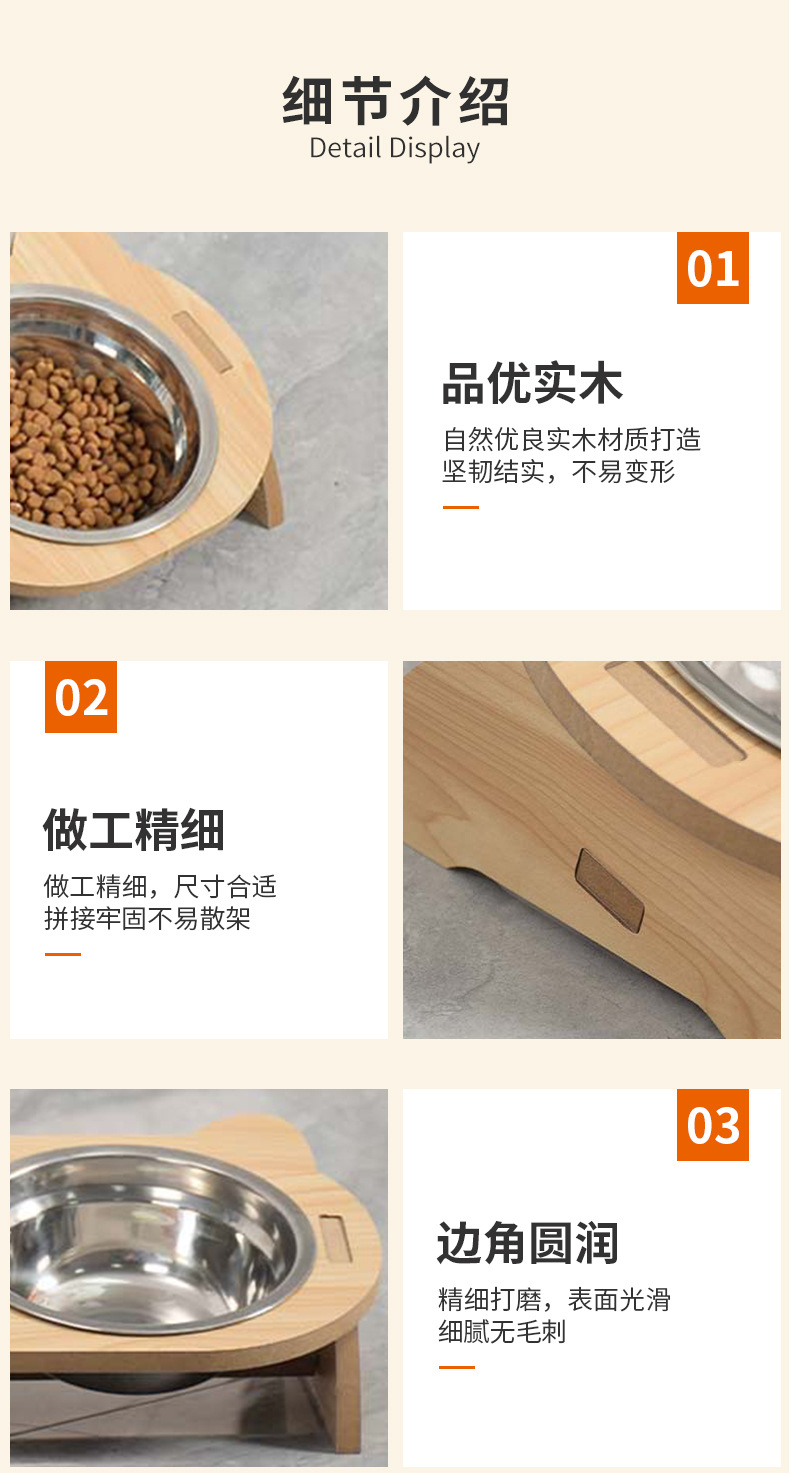 细节介绍
Detail Display

01

品优实木

自然优良实木材质打造
坚韧结实，不易变形

02

做工精细

做工精细，尺寸合适
拼接牢固不易散架

03

边角圆润

精细打磨，表面光滑
细腻无毛刺