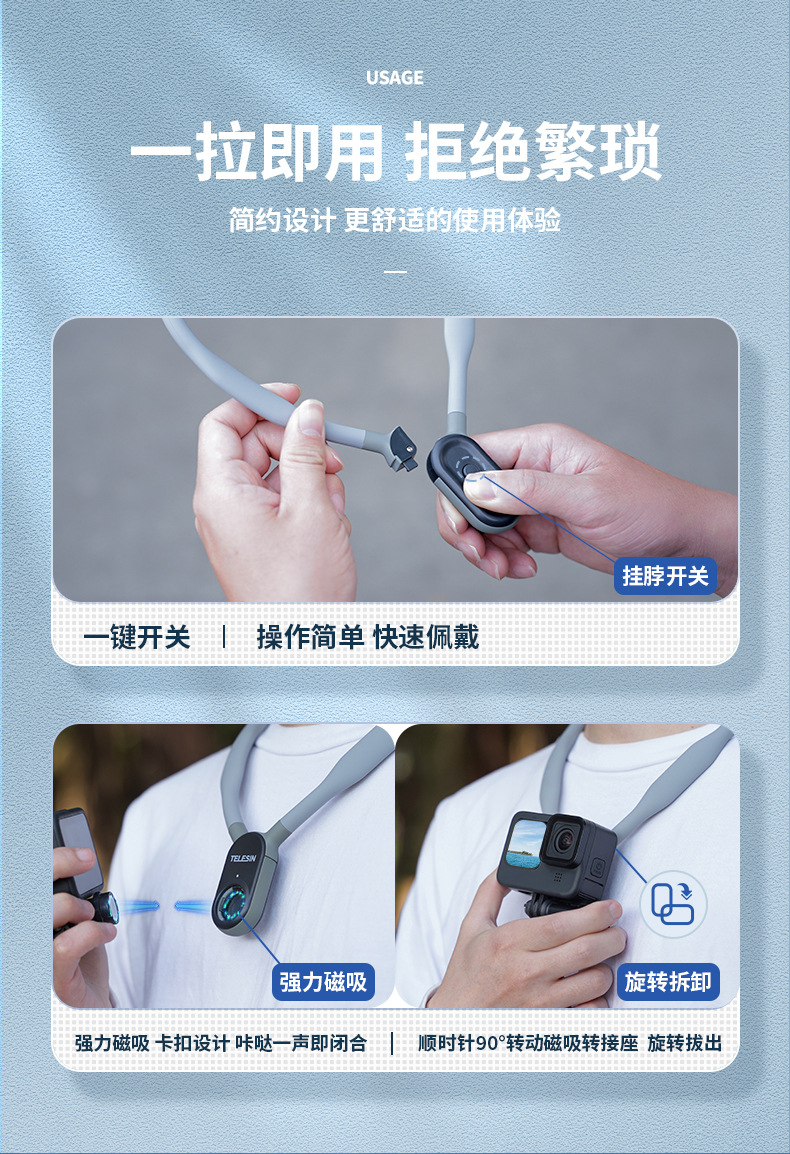 USAGE

一拉即用 拒绝繁琐

简约设计 更舒适的使用体验

挂脖开关

一键开关 | 操作简单 快速佩戴

TELESIN

强力磁吸

旋转拆卸

强力磁吸 卡扣设计 咔哒一声即闭合 | 顺时针90°转动磁吸转接座 旋转拔出