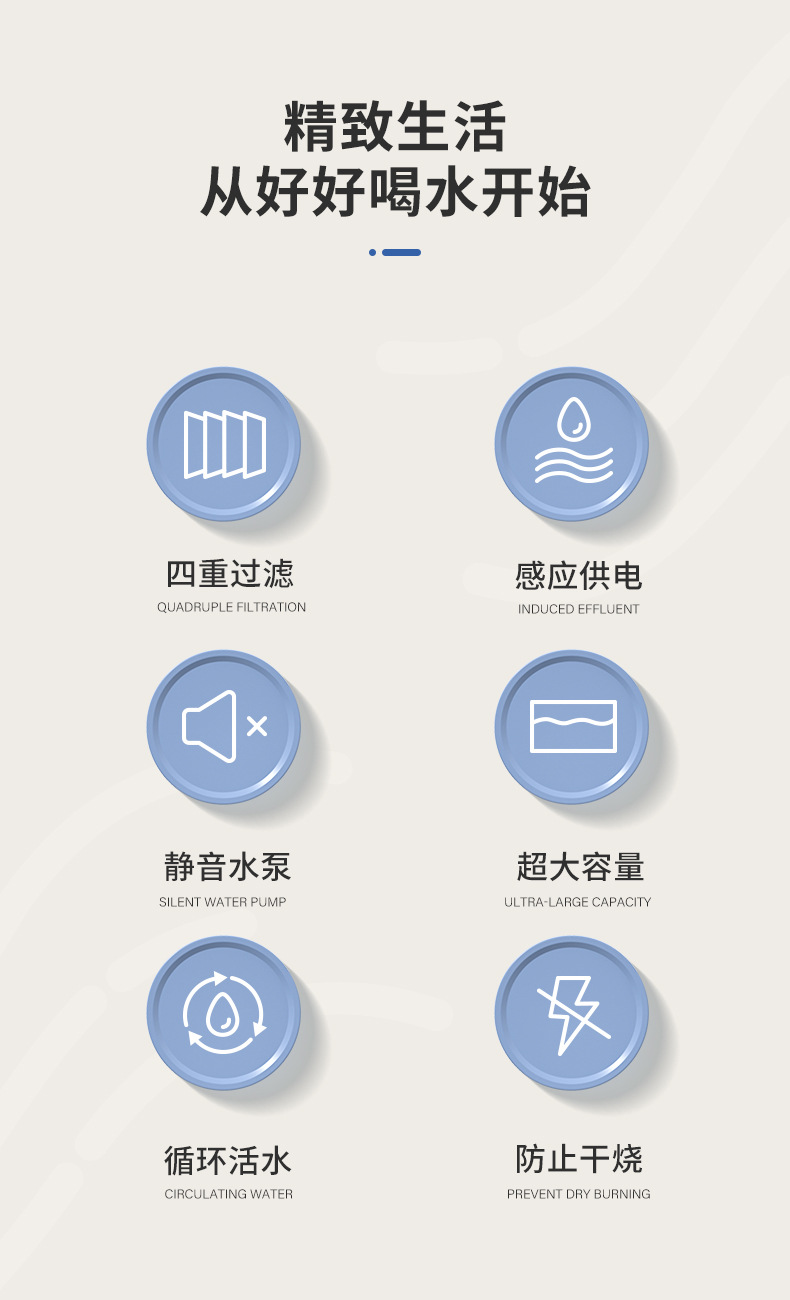 精致生活
从好好喝水开始

四重过滤
QUADRUPLE FILTRATION

感应供电
INDUCED EFFLUENT

静音水泵
SILENT WATER PUMP

超大容量
ULTRA-LARGE CAPACITY

循环活水
CIRCULATING WATER

防止干烧
PREVENT DRY BURNING