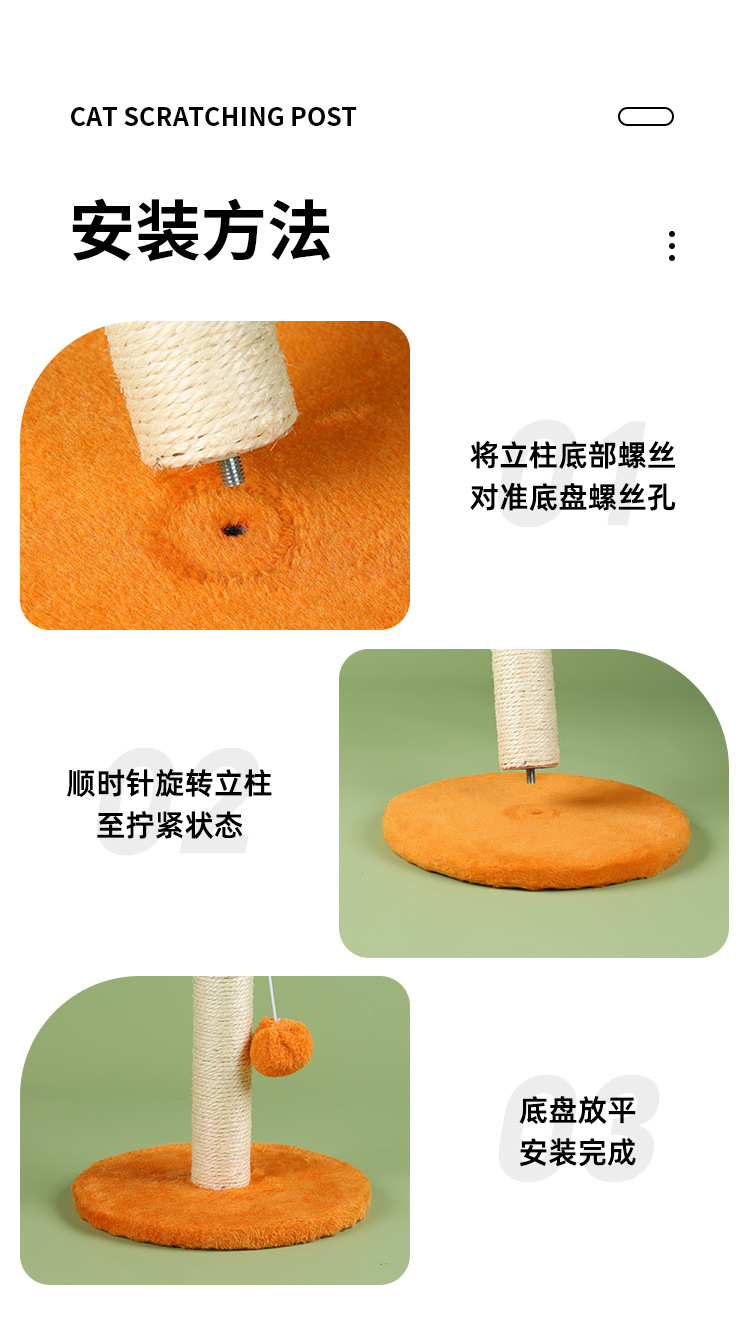 CAT SCRATCHING POST

安装方法

01
将立柱底部螺丝
对准底盘螺丝孔

02
顺时针旋转立柱
至拧紧状态

03
底盘放平
安装完成