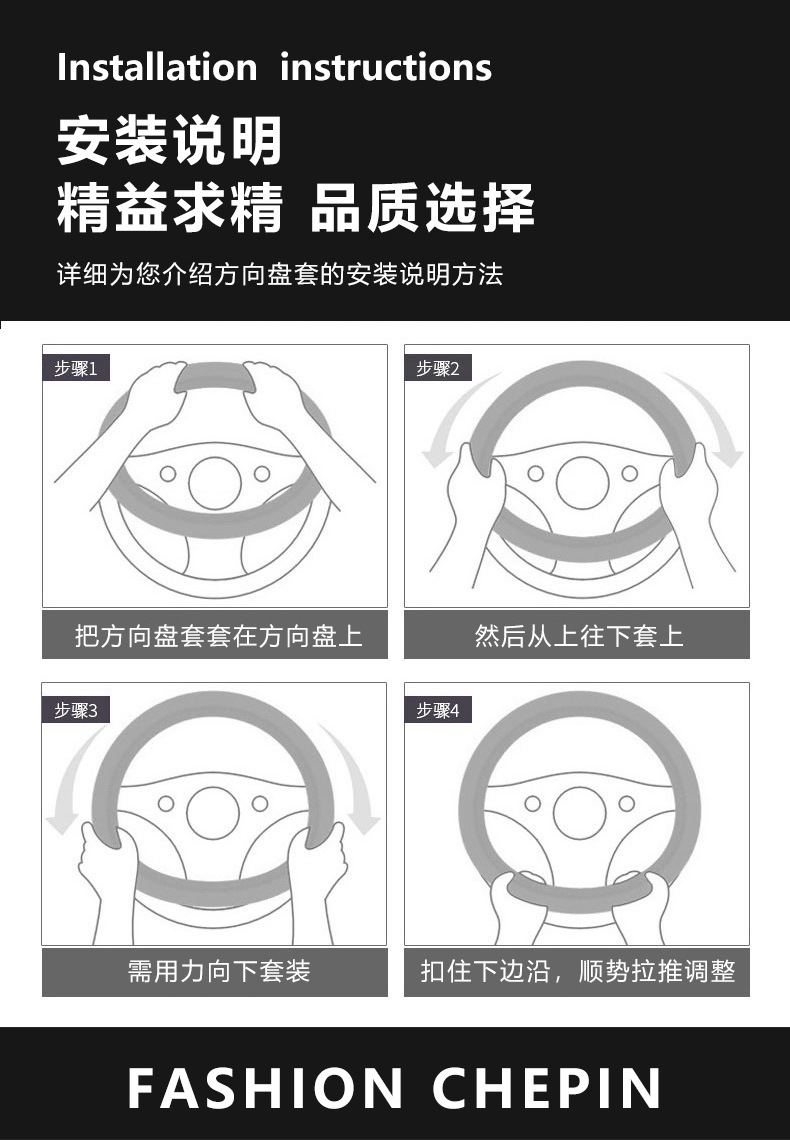 Installation instructions

安装说明
精益求精 品质选择

详细为您介绍方向盘套的安装说明方法

步骤1

把方向盘套套在方向盘上

步骤2

然后从上往下套上

步骤3

需用力向下套装

步骤4

扣住下边沿，顺势拉推调整

FASHION CHEPIN