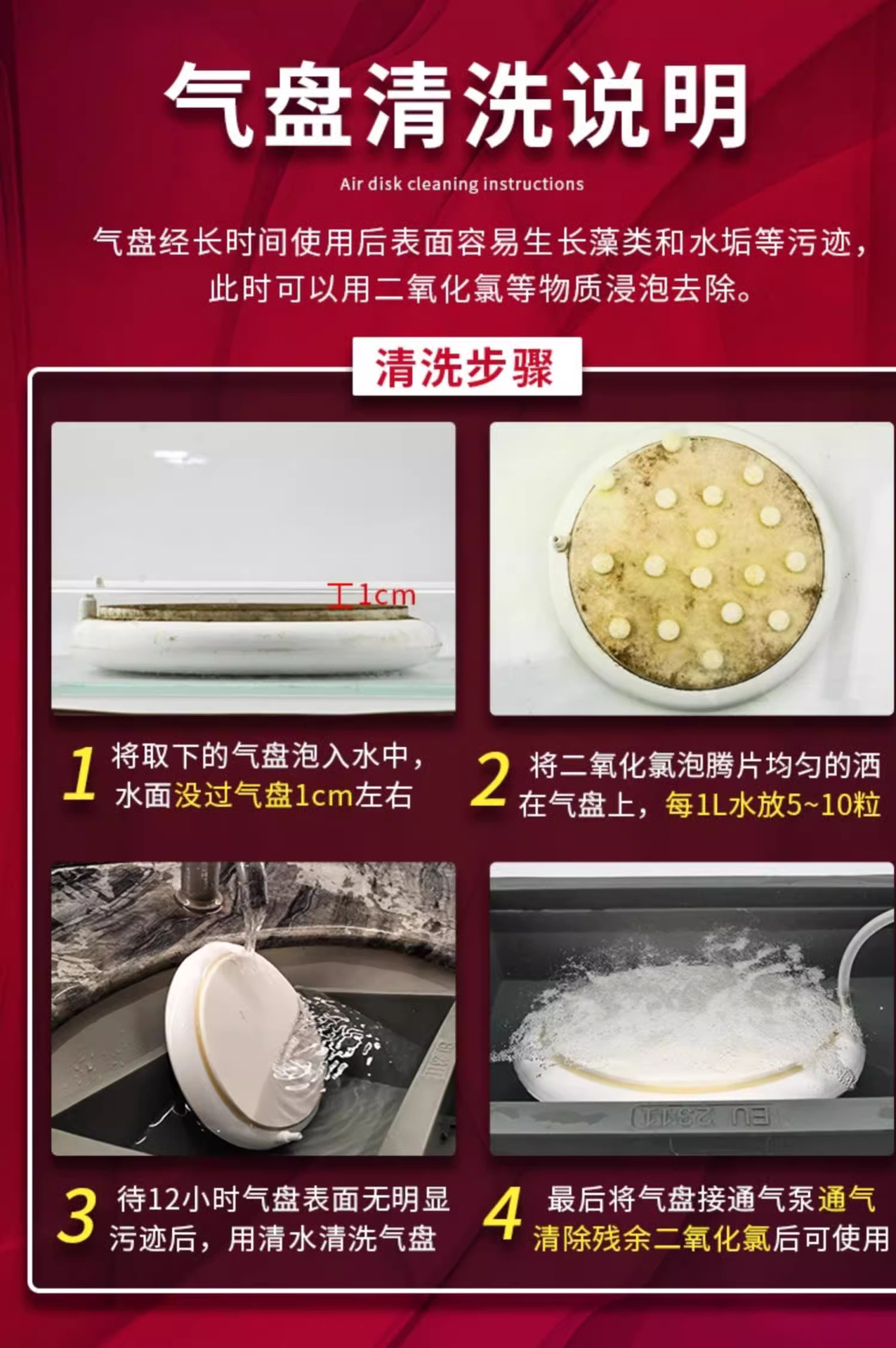 气盘清洗说明

Air disk cleaning instructions

气盘经长时间使用后表面容易生长藻类和水垢等污迹，此时可以用二氧化氯等物质浸泡去除。

清洗步骤

1cm

1 将取下的气盘泡入水中，水面没过气盘1cm左右

2 将二氧化氯泡腾片均匀的洒在气盘上，每1L水放5~10粒

3 待12小时气盘表面无明显污迹后，用清水清洗气盘

4 最后将气盘接通气泵通气清除残余二氧化氯后可使用