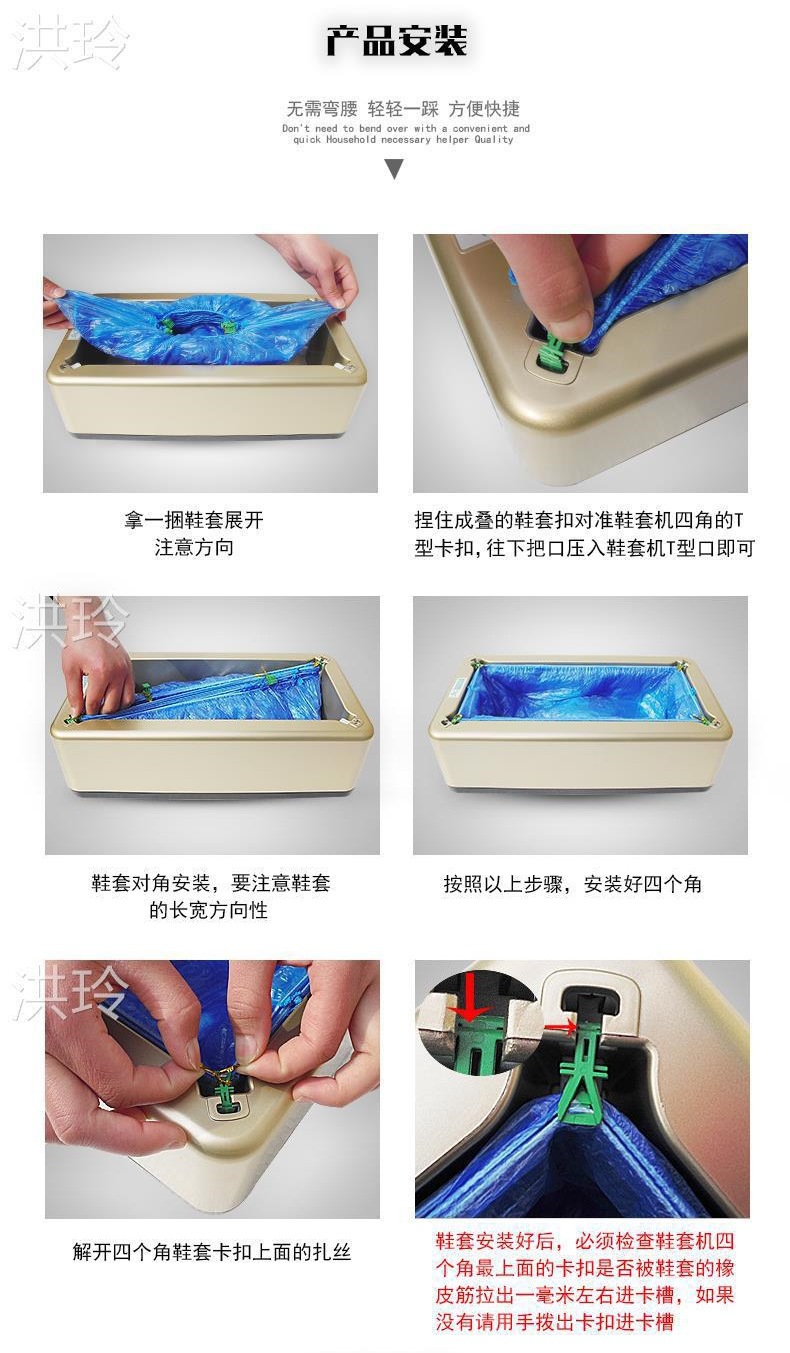 洪玲

产品安装

无需弯腰 轻轻一踩 方便快捷
Don't need to bend over with a convenient and quick Household necessary helper Quality

拿一捆鞋套展开
注意方向

捏住成叠的鞋套扣对准鞋套机四角的T型卡扣，往下把口压入鞋套机T型口即可

洪玲

鞋套对角安装，要注意鞋套的长宽方向性

按照以上步骤，安装好四个角

洪玲

解开四个角鞋套卡扣上面的扎丝

鞋套安装好后，必须检查鞋套机四个角最上面的卡扣是否被鞋套的橡皮筋拉出一毫米左右进卡槽，如果没有请用手拨出卡扣进卡槽