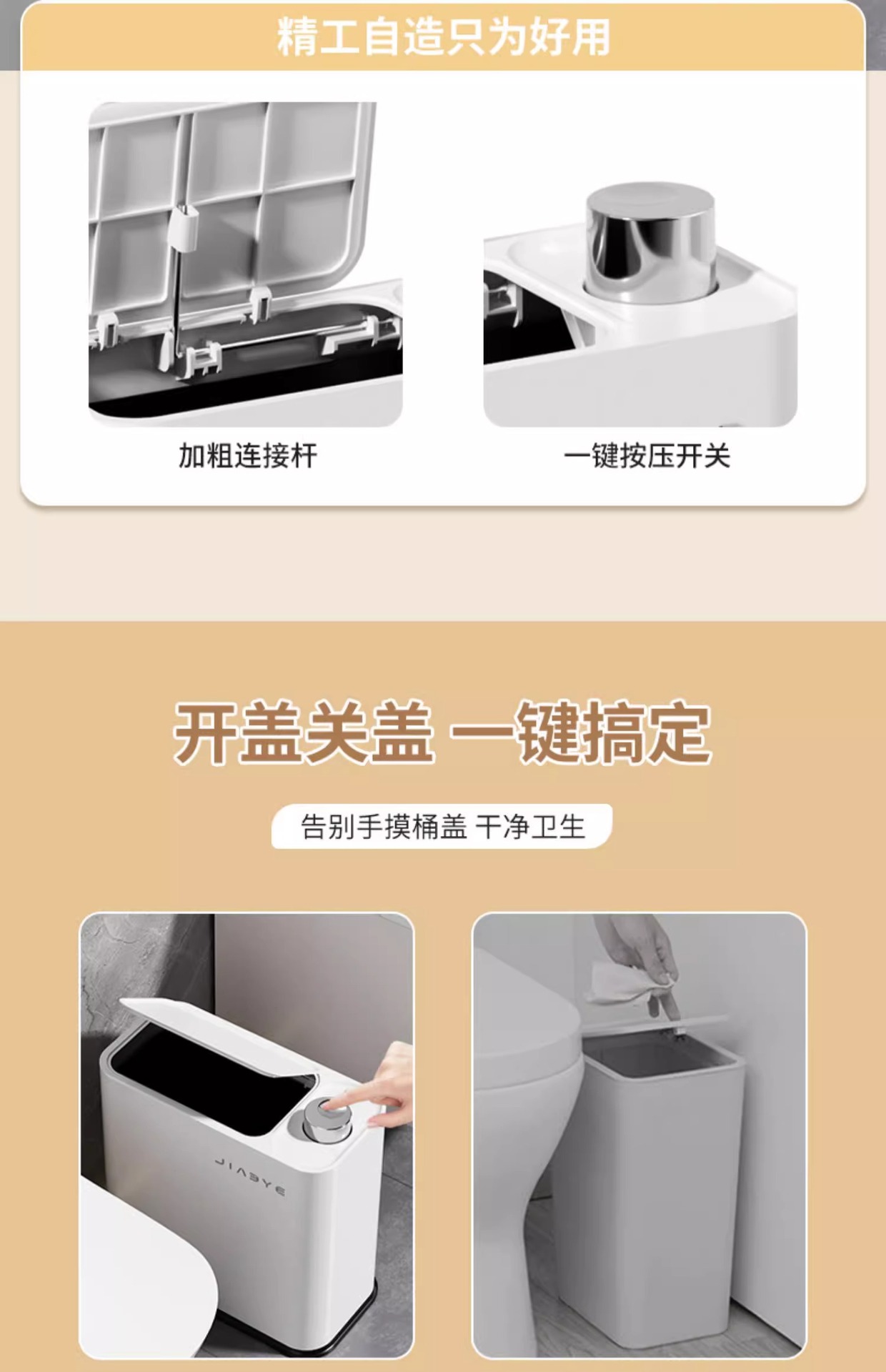 精工自造只为好用

加粗连接杆

一键按压开关

开盖关盖 一键搞定

告别手摸桶盖 干净卫生

JIABYE