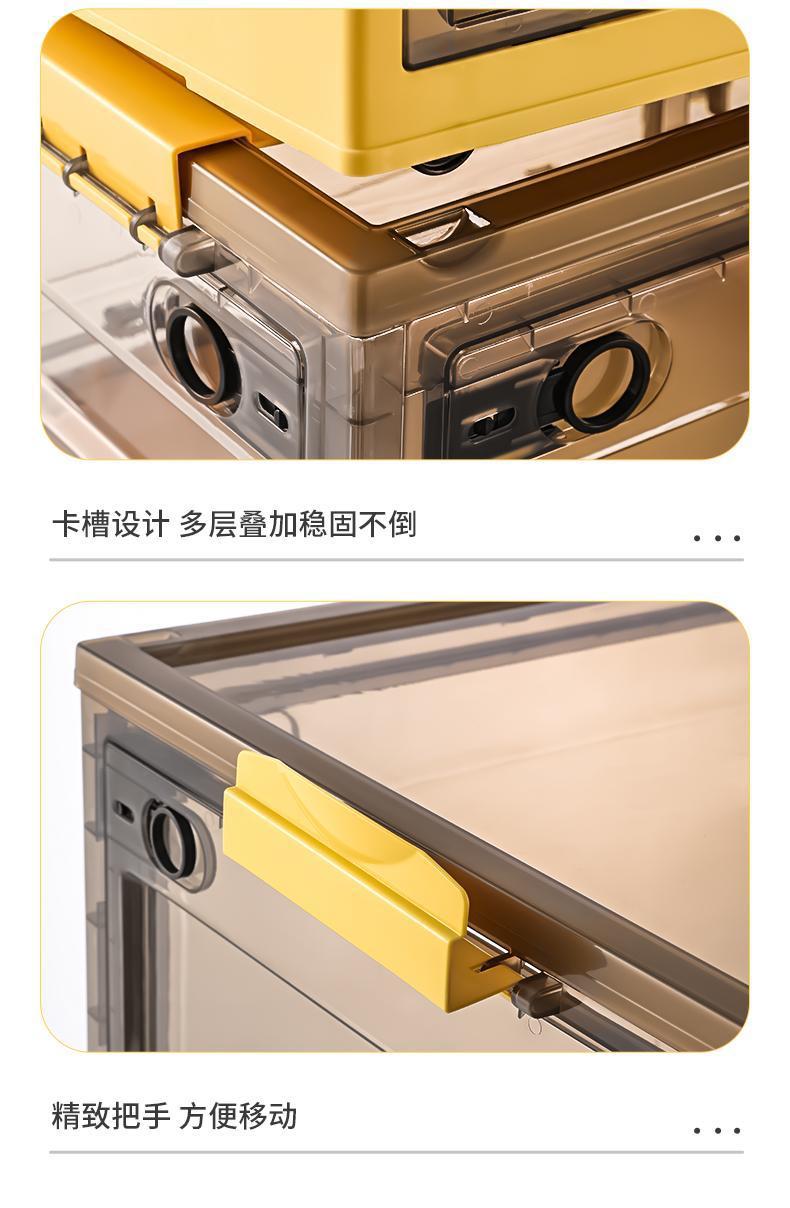 卡槽设计 多层叠加稳固不倒

...

精致把手 方便移动

...