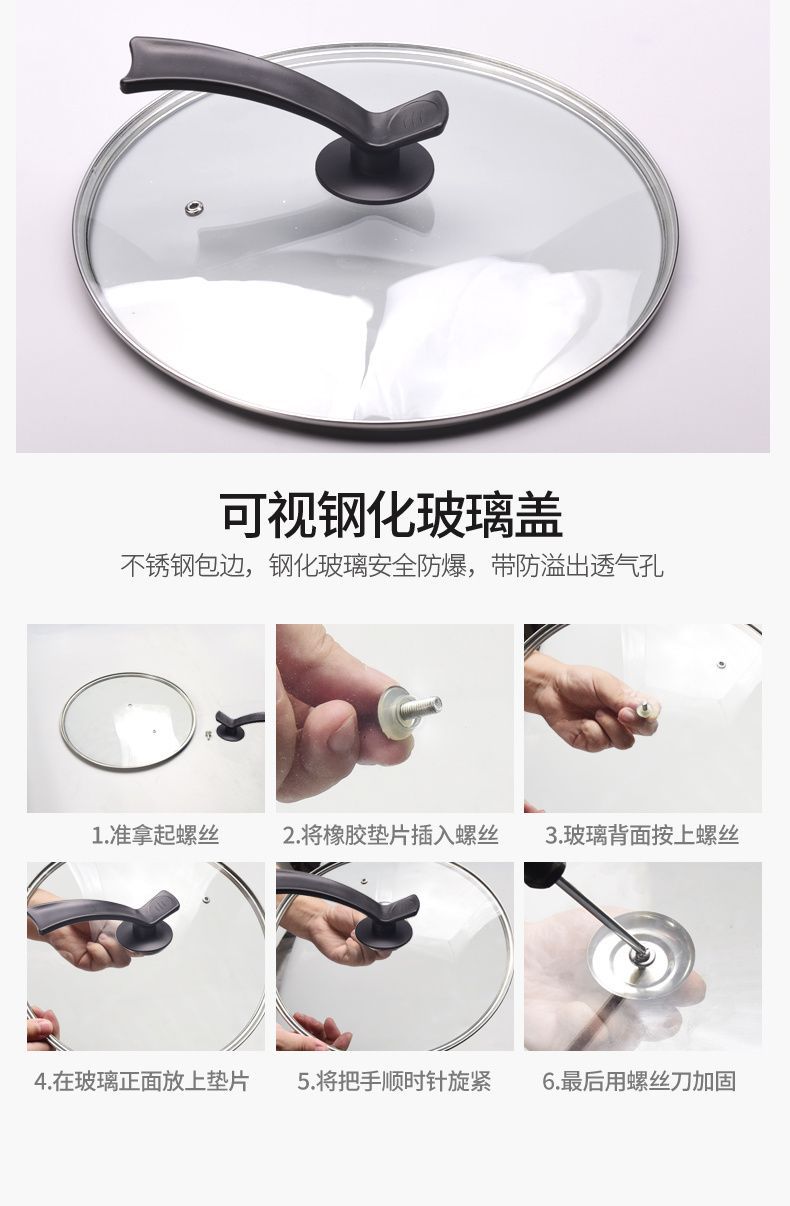 可视钢化玻璃盖

不锈钢包边，钢化玻璃安全防爆，带防溢出透气孔

1.准拿起螺丝

2.将橡胶垫片插入螺丝

3.玻璃背面按上螺丝

4.在玻璃正面放上垫片

5.将把手顺时针旋紧

6.最后用螺丝刀加固