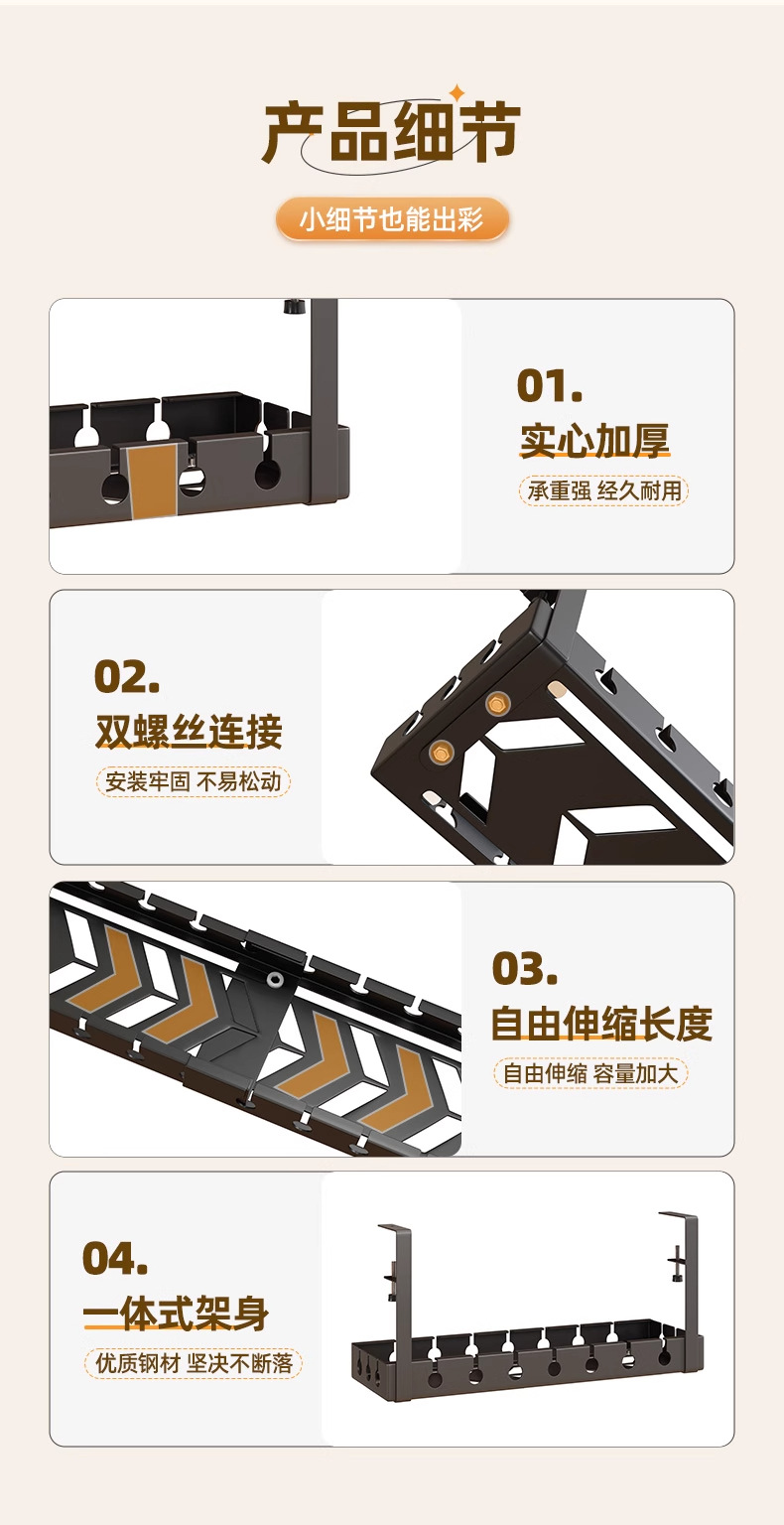 产品细节

小细节也能出彩

01.
实心加厚
承重强 经久耐用

02.
双螺丝连接
安装牢固 不易松动

03.
自由伸缩长度
自由伸缩 容量加大

04.
一体式架身
优质钢材 坚决不断落